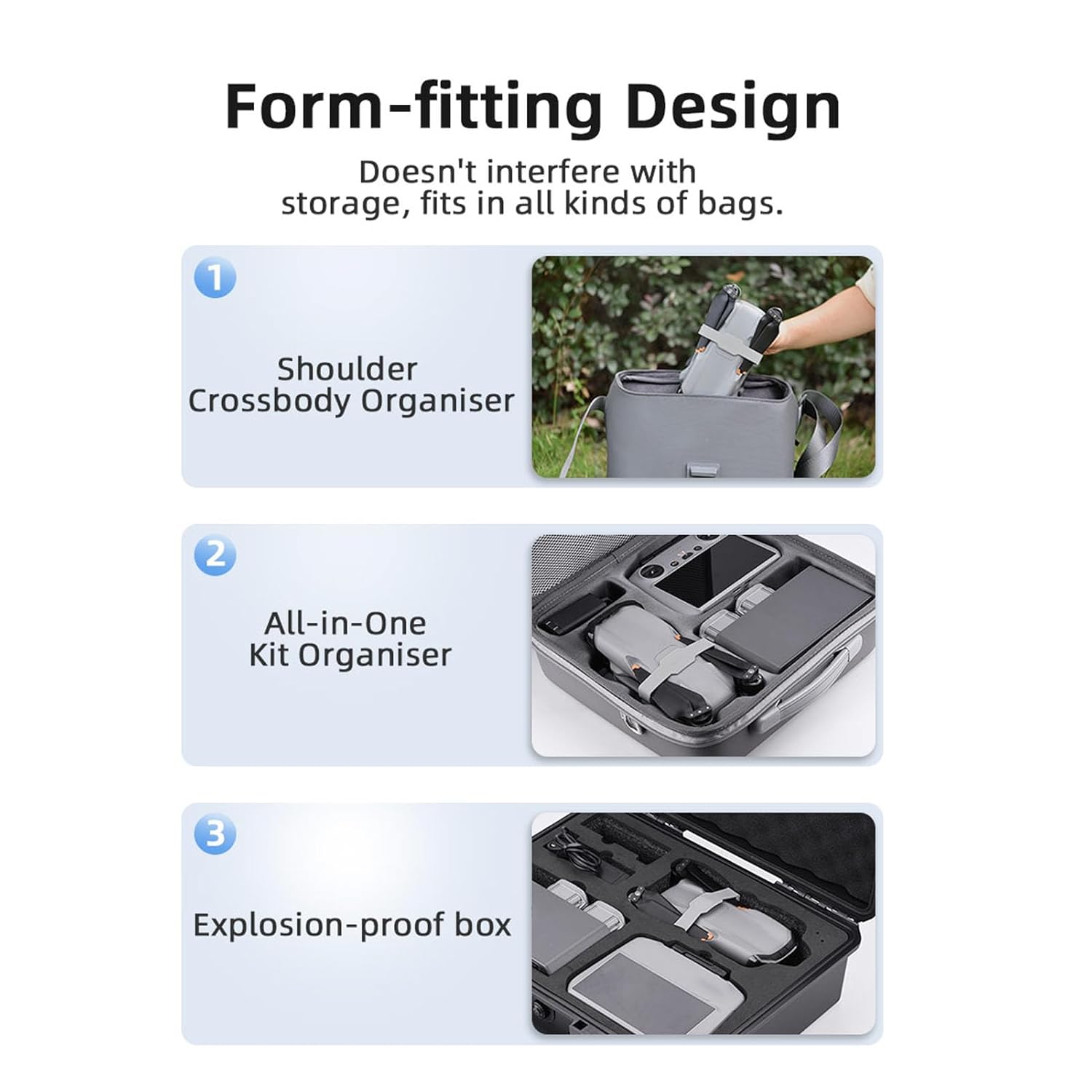 Form-fitting Design

Doesn't interfere with storage, fits in all kinds of bags.

1

Shoulder Crossbody Organiser

2

All-in-One Kit Organiser

3

Explosion-proof box