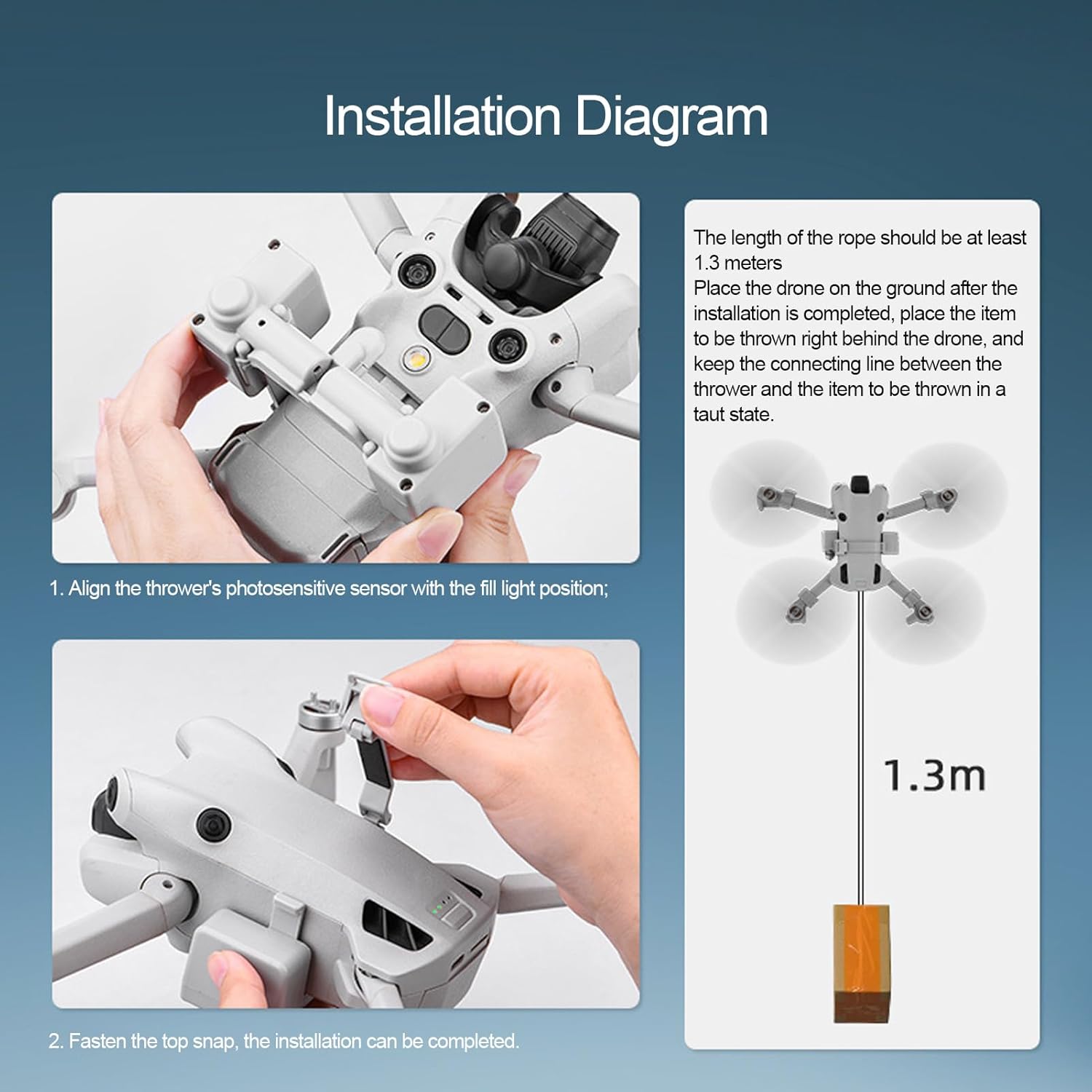 Installation Diagram

1. Align the thrower's photosensitive sensor with the fill light position;

2. Fasten the top snap, the installation can be completed.

The length of the rope should be at least 1.3 meters
Place the drone on the ground after the installation is completed, place the item to be thrown right behind the drone, and keep the connecting line between the thrower and the item to be thrown in a taut state.

1.3m