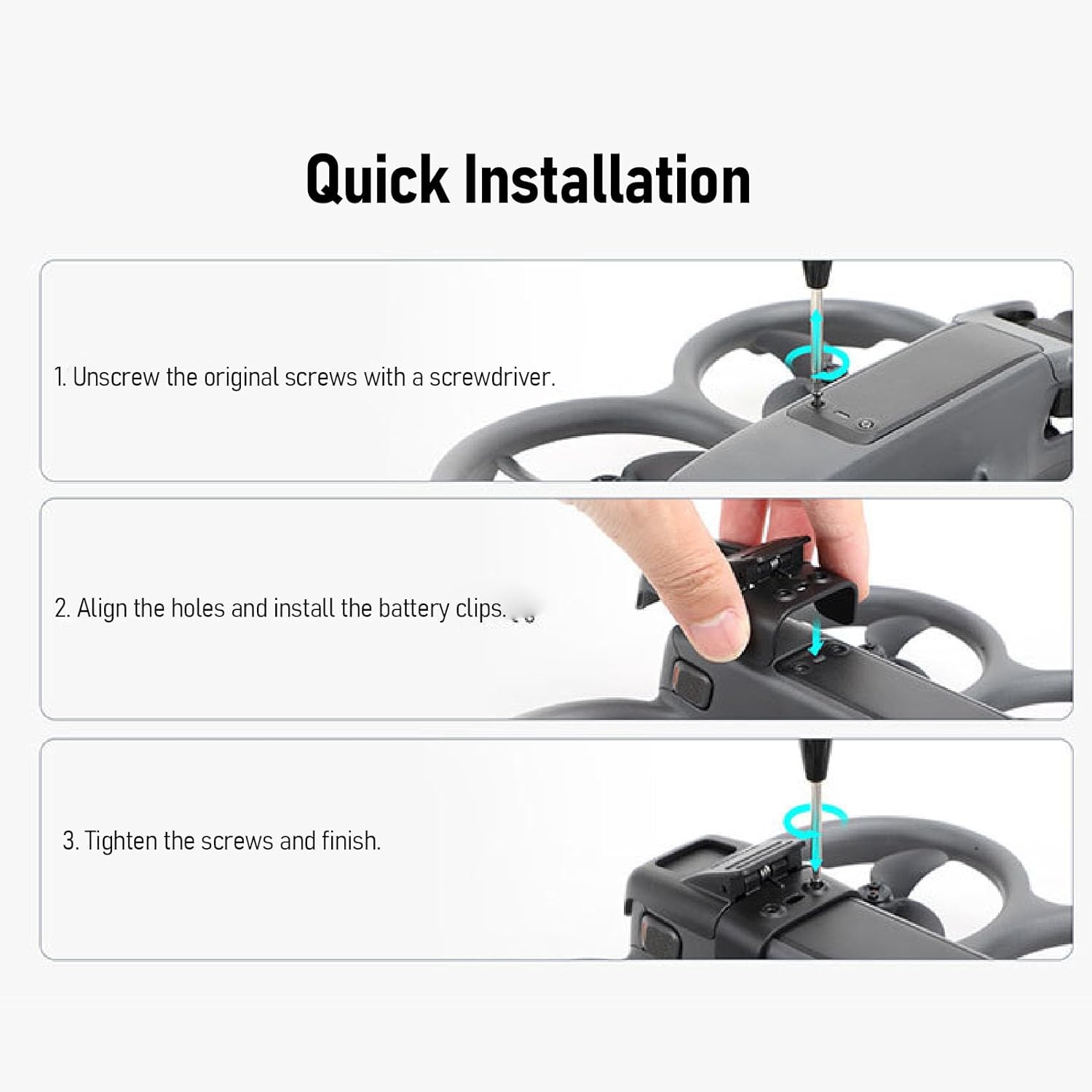 Quick Installation

1. Unscrew the original screws with a screwdriver.

2. Align the holes and install the battery clips.

3. Tighten the screws and finish.