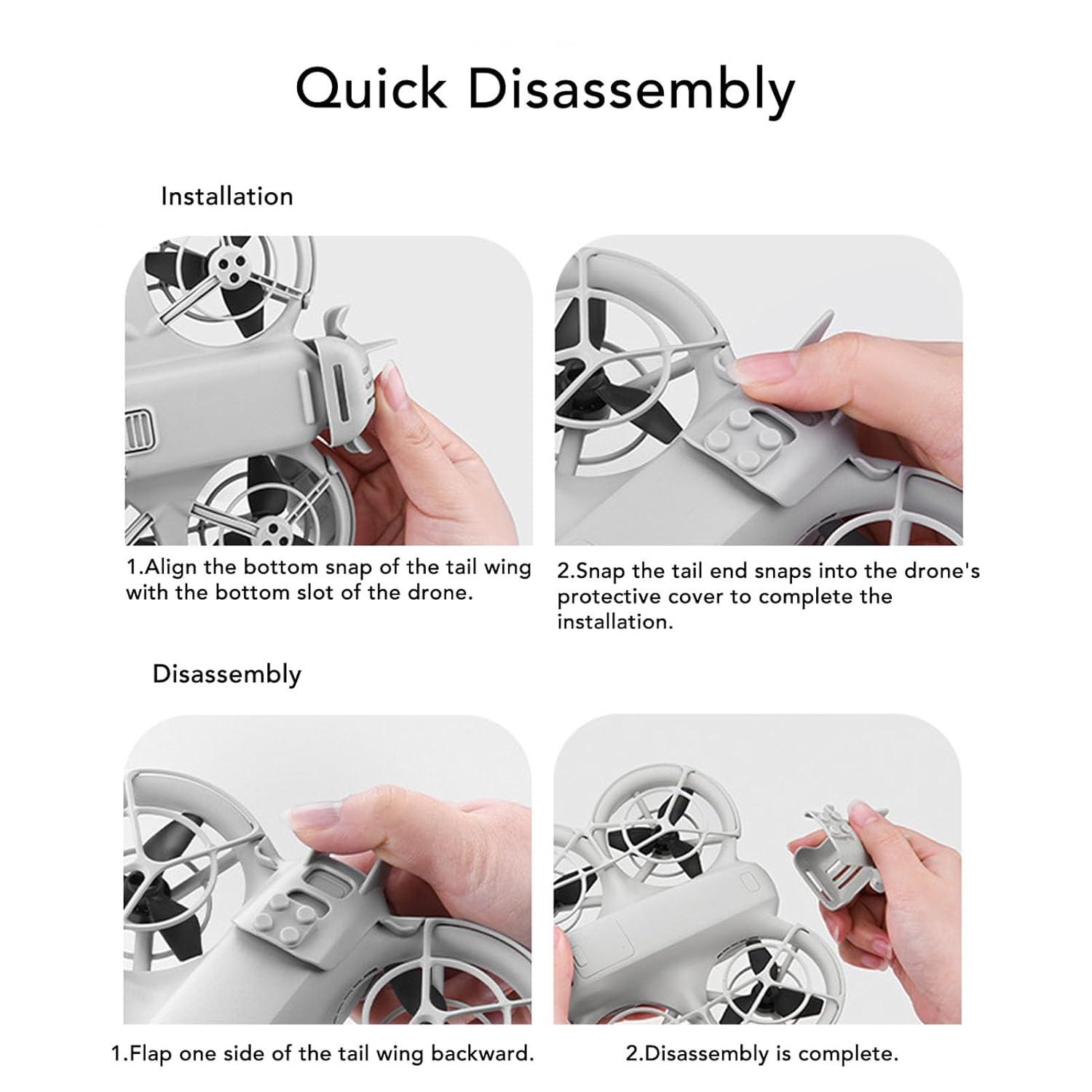 Quick Disassembly

Installation

1.Align the bottom snap of the tail wing with the bottom slot of the drone.

2.Snap the tail end snaps into the drone's protective cover to complete the installation.

Disassembly

1.Flap one side of the tail wing backward.

2.Disassembly is complete.