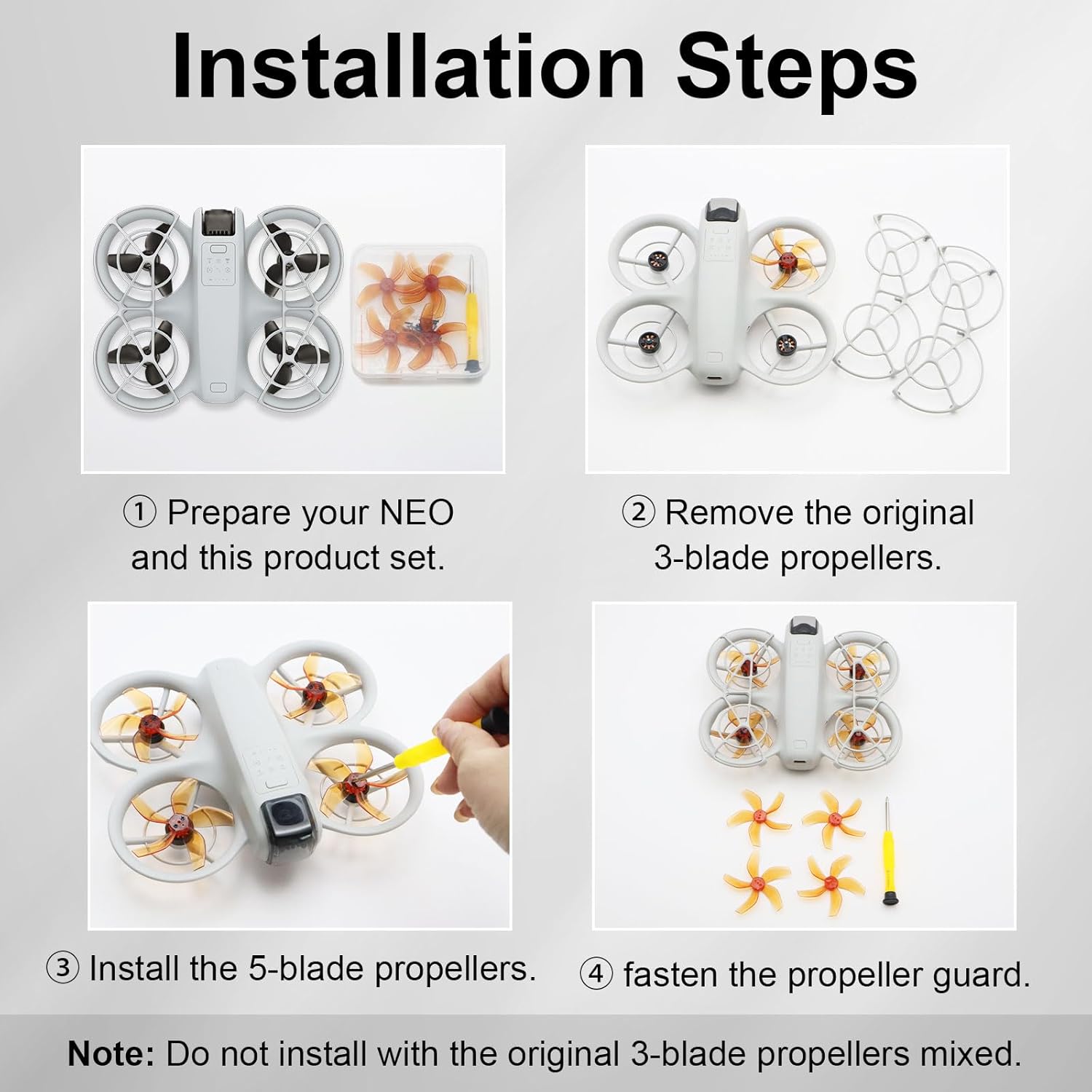 Installation Steps

① Prepare your NEO and this product set.

② Remove the original 3-blade propellers.

③ Install the 5-blade propellers.

④ fasten the propeller guard.

Note: Do not install with the original 3-blade propellers mixed.