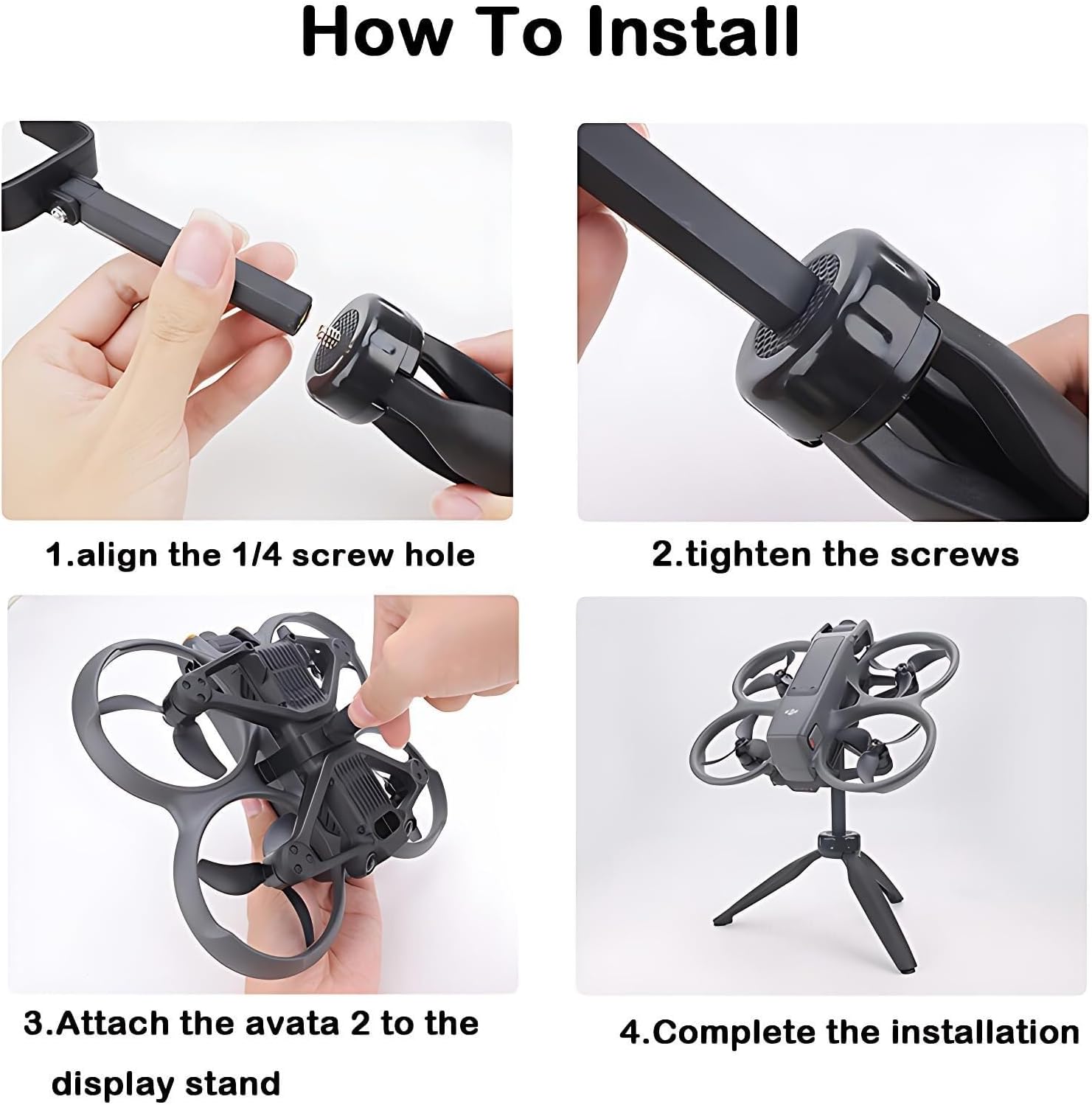 How To Install

1.align the 1/4 screw hole

2.tighten the screws

3.Attach the avata 2 to the display stand

4.Complete the installation