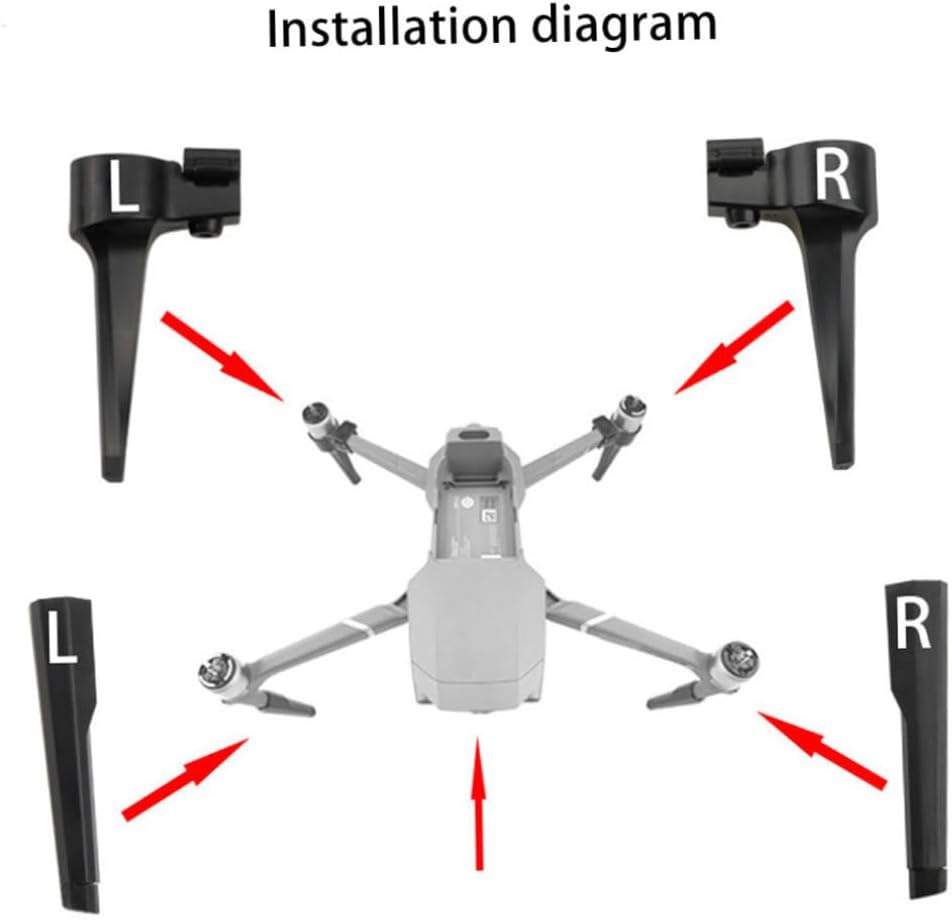 Installation diagram

L

R

L

R