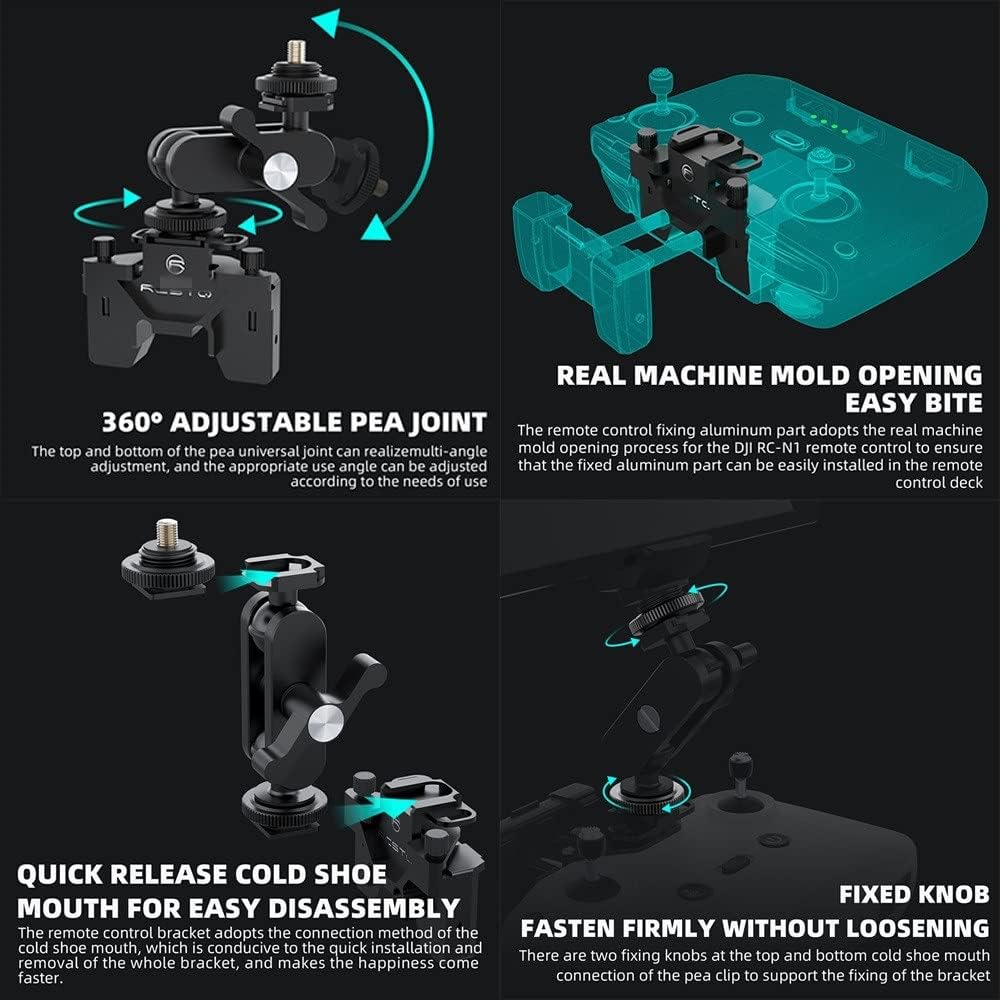 360° ADJUSTABLE PEA JOINT

The top and bottom of the pea universal joint can realizemulti-angle adjustment, and the appropriate use angle can be adjusted according to the needs of use

REAL MACHINE MOLD OPENING EASY BITE

The remote control fixing aluminum part adopts the real machine mold opening process for the DJI RC-N1 remote control to ensure that the fixed aluminum part can be easily installed in the remote control deck

QUICK RELEASE COLD SHOE MOUTH FOR EASY DISASSEMBLY

The remote control bracket adopts the connection method of the cold shoe mouth, which is conducive to the quick installation and removal of the whole bracket, and makes the happiness come faster.

FIXED KNOB
FASTEN FIRMLY WITHOUT LOOSENING

There are two fixing knobs at the top and bottom cold shoe mouth connection of the pea clip to support the fixing of the bracket