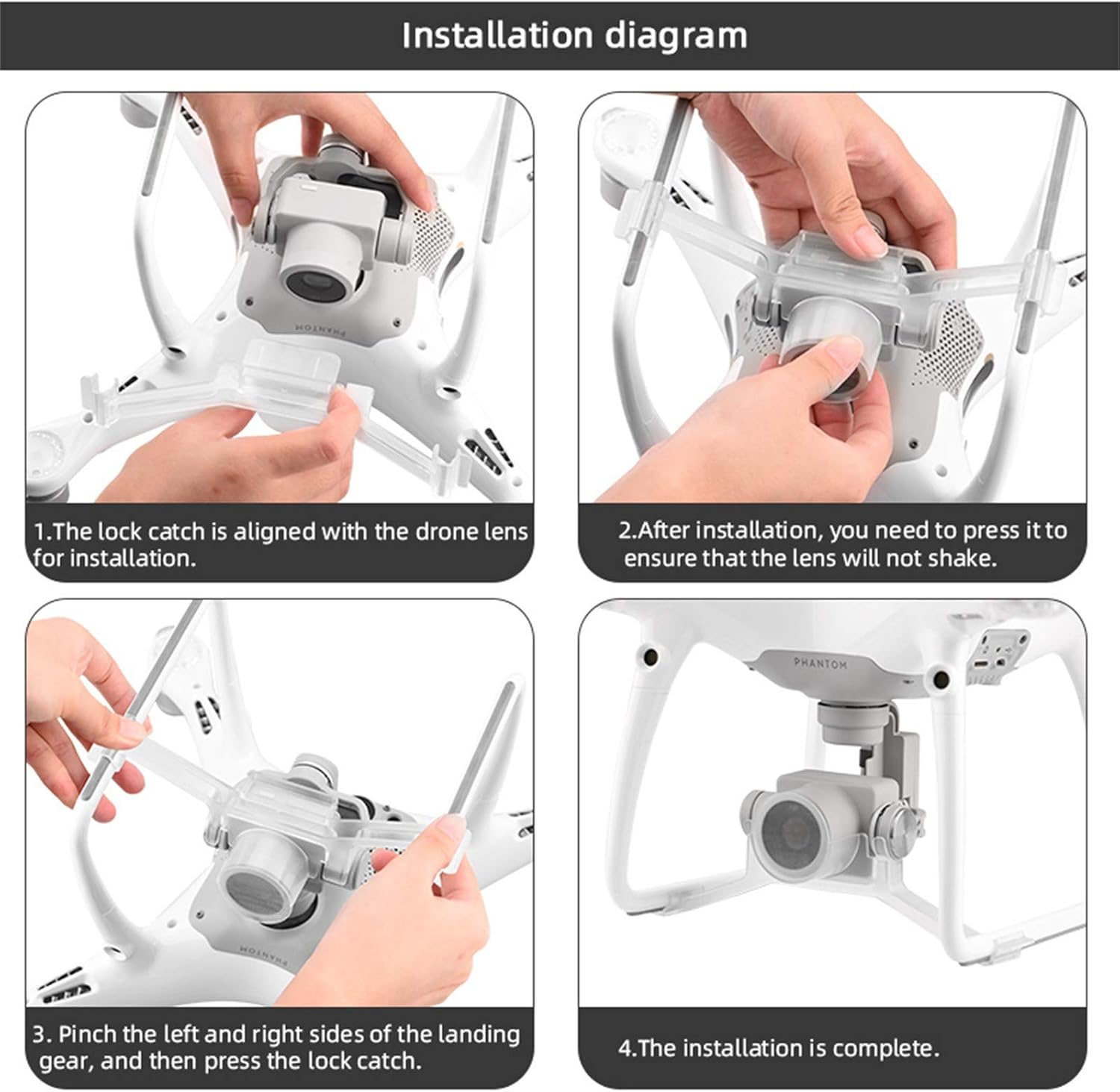 Installation diagram

PHANTOM

1.The lock catch is aligned with the drone lens for installation.

2.After installation, you need to press it to ensure that the lens will not shake.

PHANTOM

3. Pinch the left and right sides of the landing gear, and then press the lock catch.

PHANTOM

4.The installation is complete.