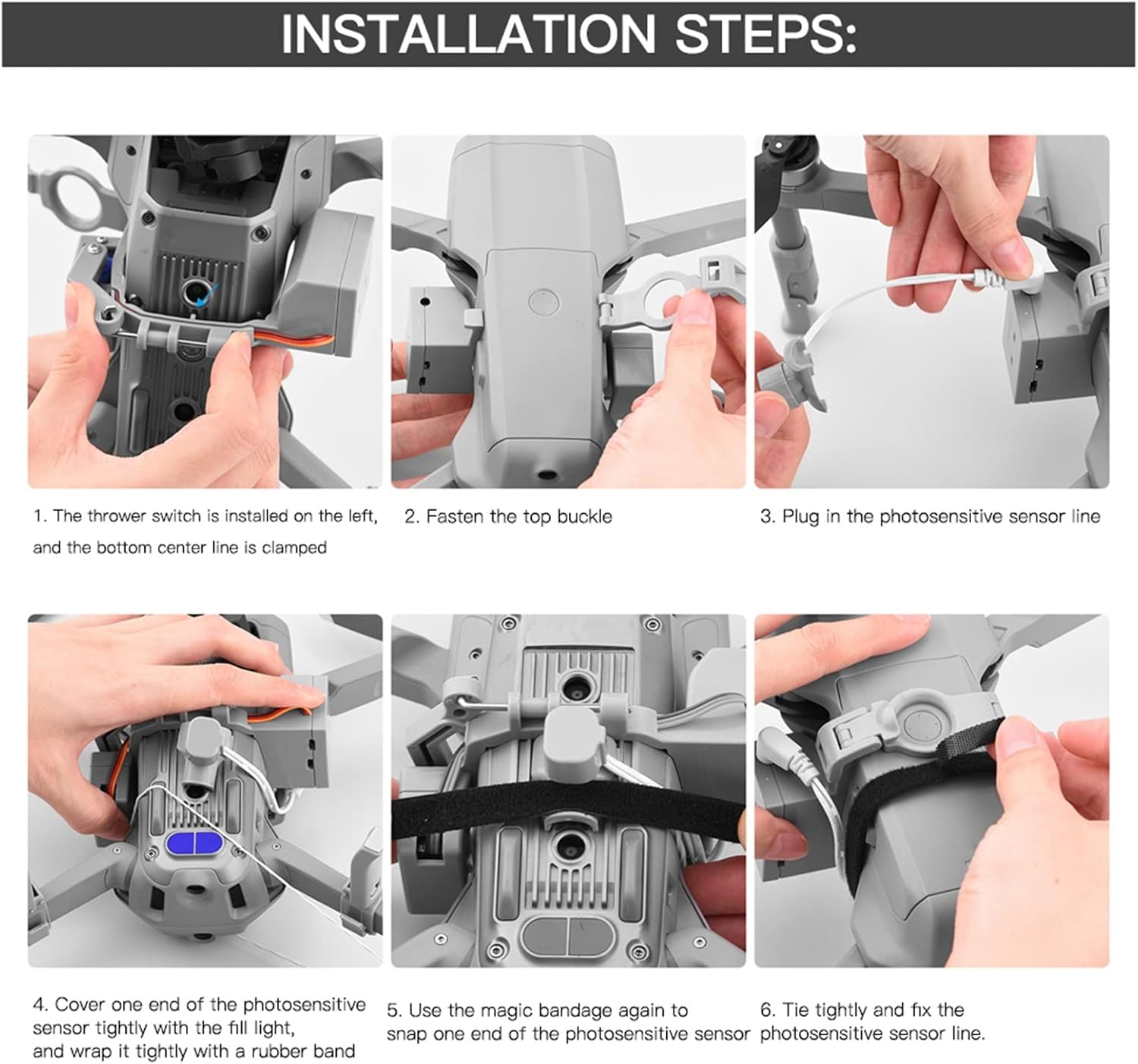 INSTALLATION STEPS:

1. The thrower switch is installed on the left, and the bottom center line is clamped

2. Fasten the top buckle

3. Plug in the photosensitive sensor line

4. Cover one end of the photosensitive sensor tightly with the fill light, and wrap it tightly with a rubber band

5. Use the magic bandage again to snap one end of the photosensitive sensor

6. Tie tightly and fix the photosensitive sensor line.