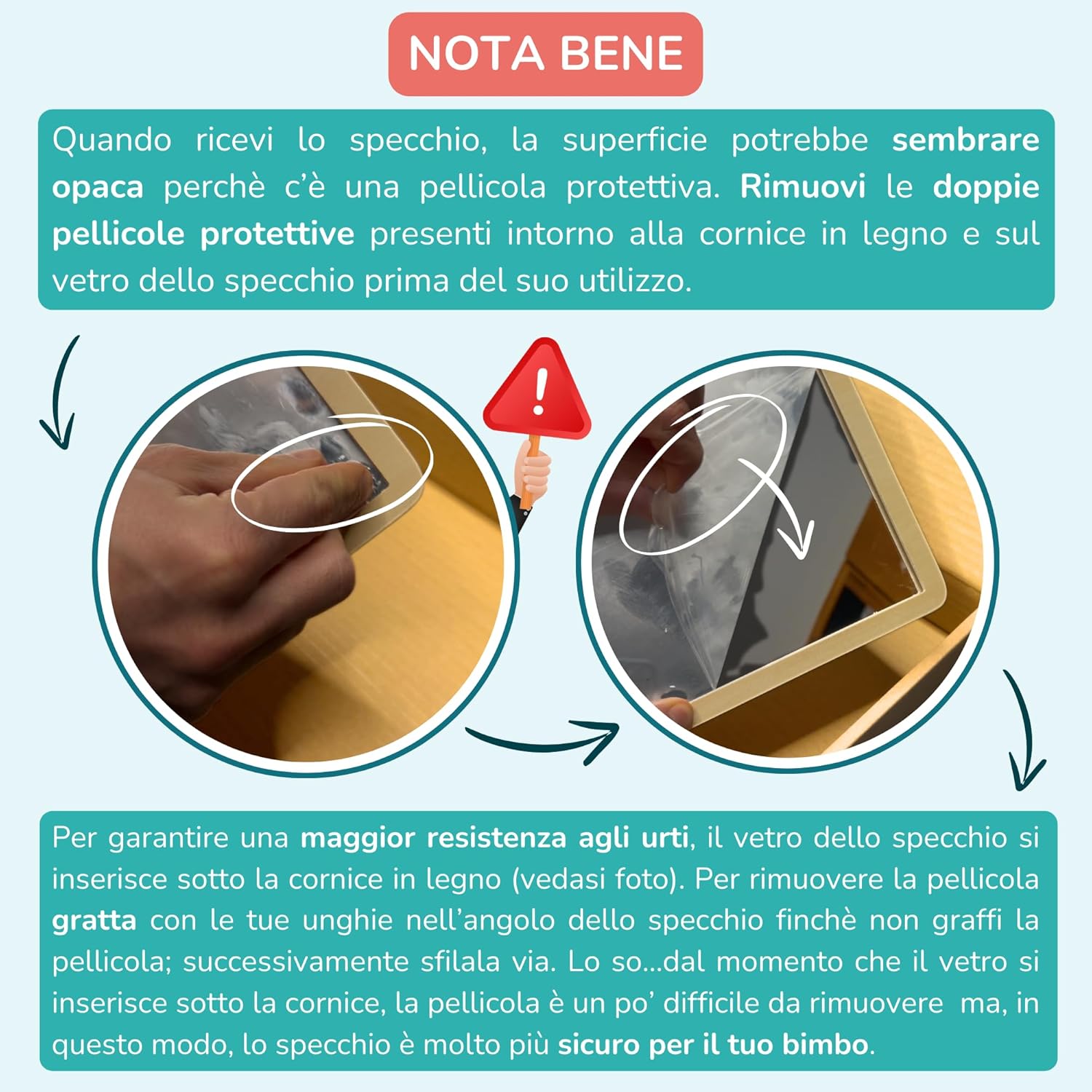 NOTA BENE

Quando ricevi lo specchio, la superficie potrebbe sembrare opaca perchè c'è una pellicola protettiva. Rimuovi le doppie pellicole protettive presenti intorno alla cornice in legno e sul vetro dello specchio prima del suo utilizzo.

Per garantire una maggior resistenza agli urti, il vetro dello specchio si inserisce sotto la cornice in legno (vedasi foto). Per rimuovere la pellicola gratta con le tue unghie nell'angolo dello specchio finchè non graffi la pellicola; successivamente sfilala via. Lo so...dal momento che il vetro si inserisce sotto la cornice, la pellicola è un po' difficile da rimuovere ma, in questo modo, lo specchio è molto più sicuro per il tuo bimbo.