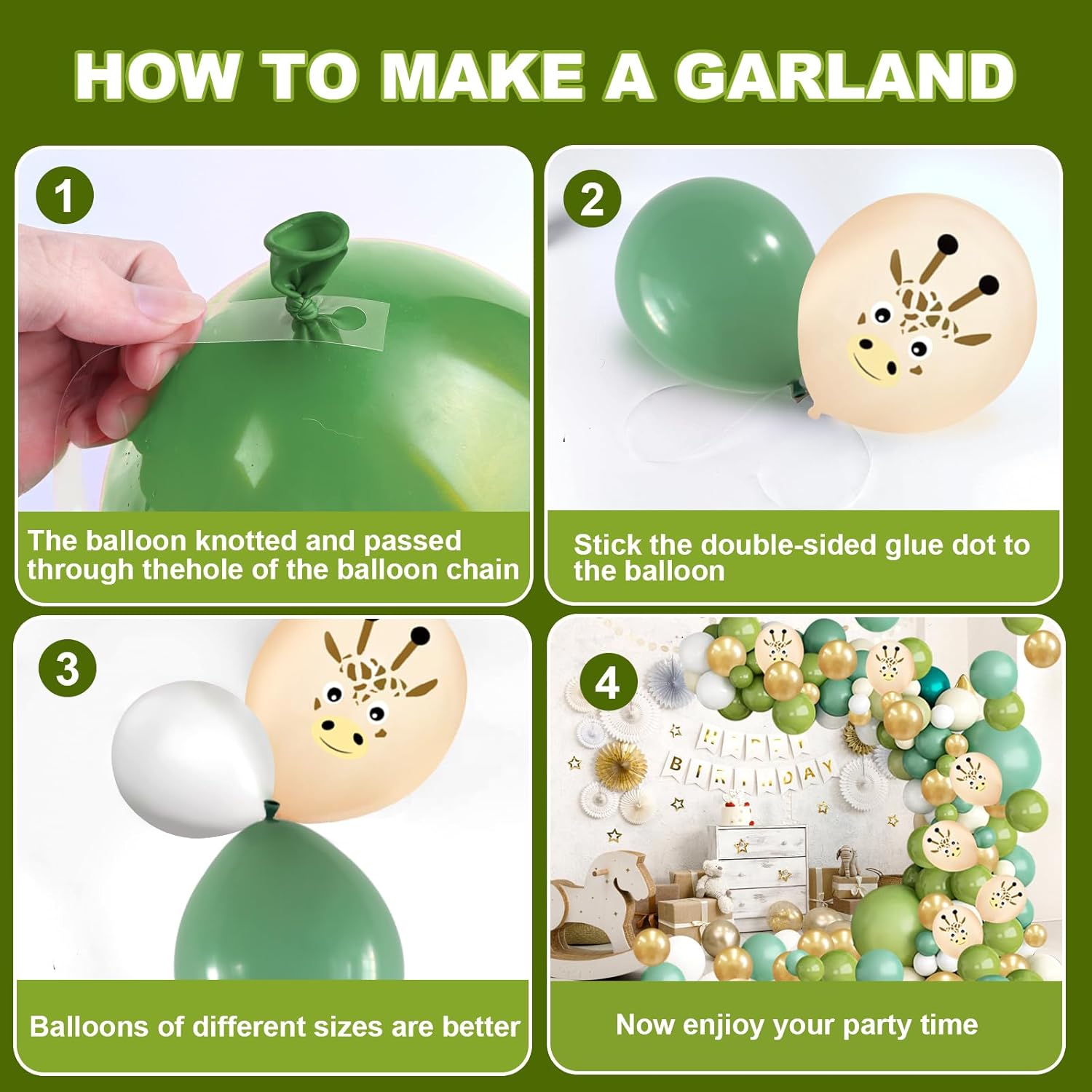 HOW TO MAKE A GARLAND

1

The balloon knotted and passed through thehole of the balloon chain

2

Stick the double-sided glue dot to the balloon

3

Balloons of different sizes are better

4

HAPPY BIRTHDAY

Now enjioy your party time