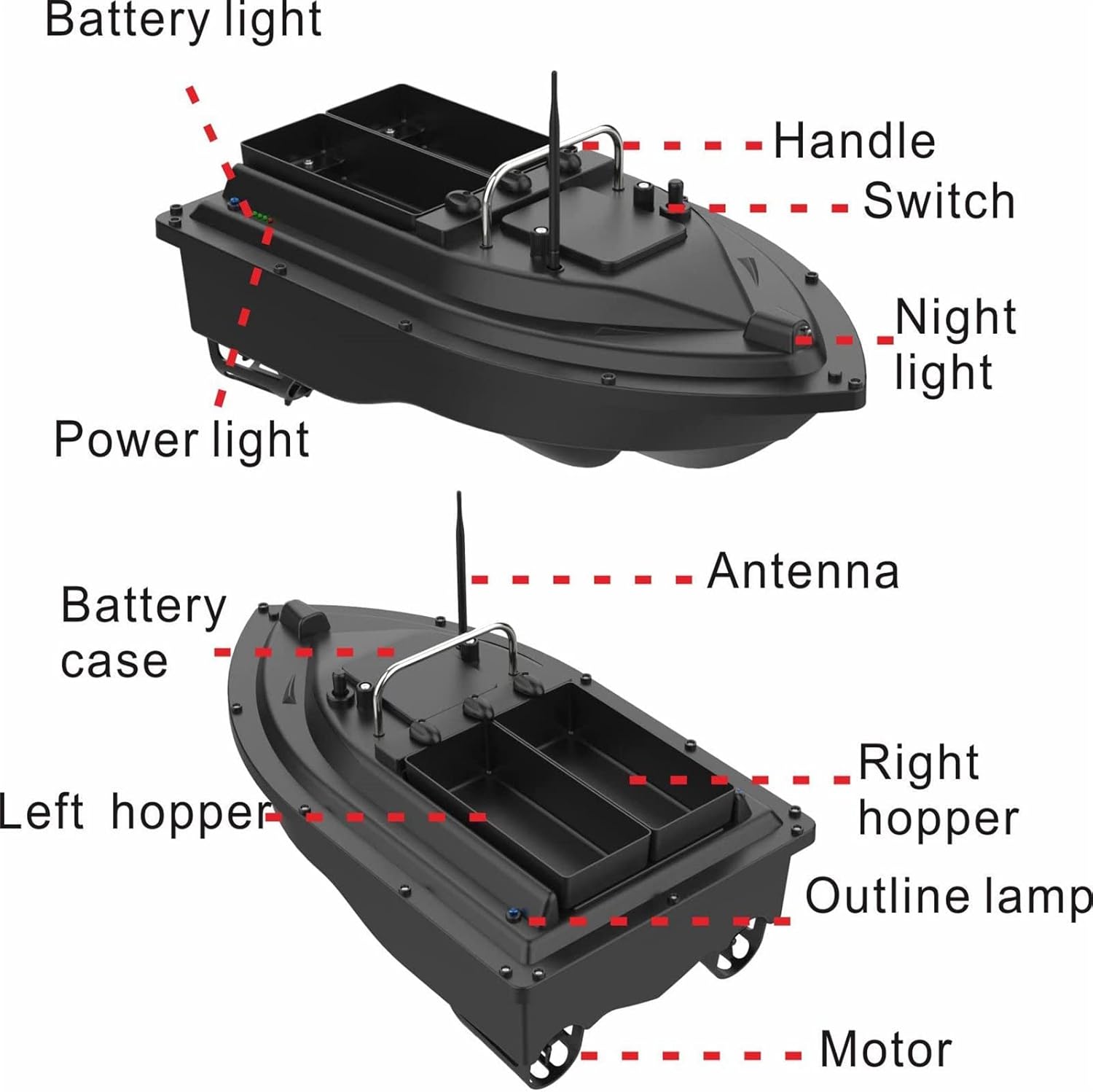 Battery light

Handle

Switch

Night light

Power light

Antenna

Battery case

Right hopper

Left hopper

Outline lamp

Motor