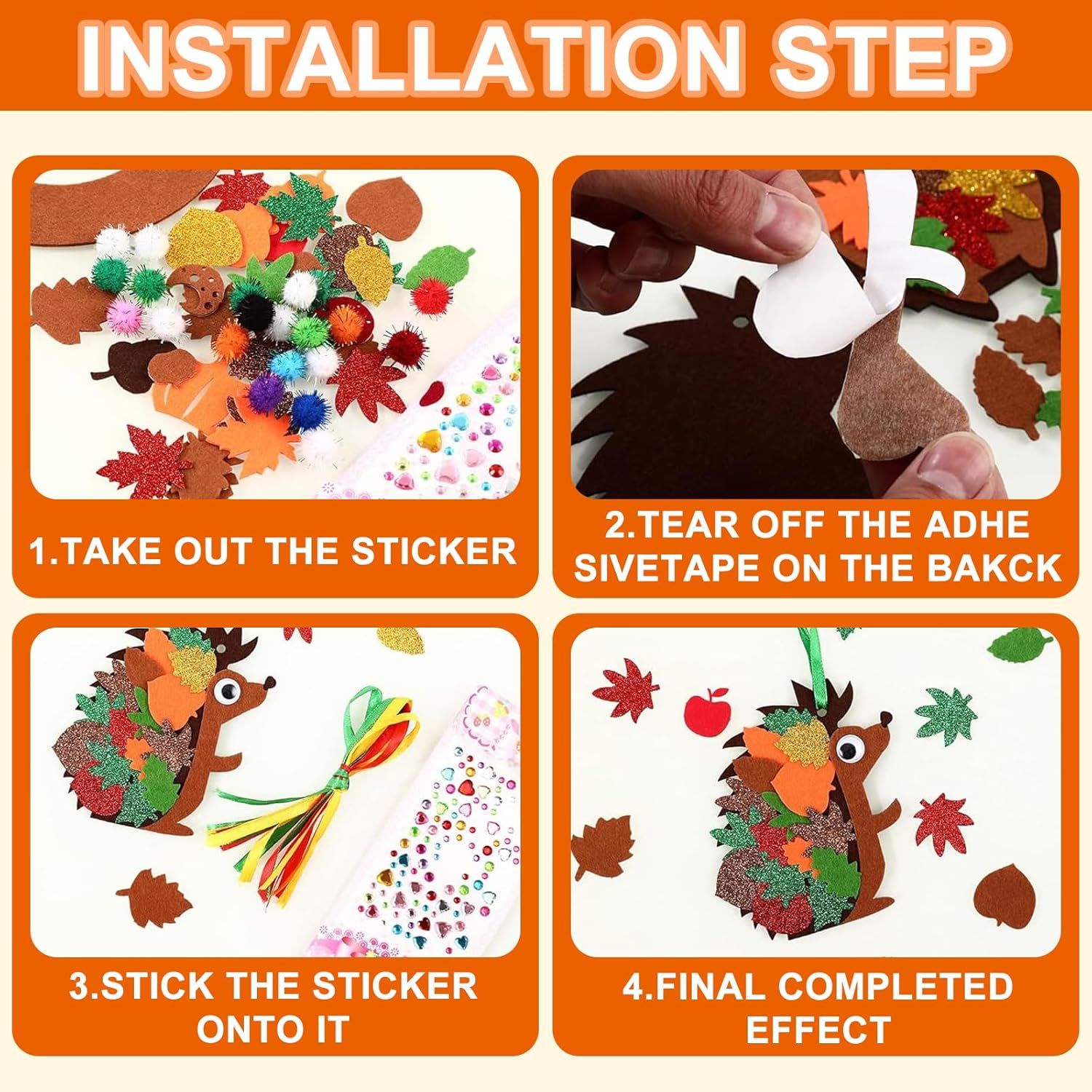 INSTALLATION STEP

1.TAKE OUT THE STICKER

2.TEAR OFF THE ADHE SIVETAPE ON THE BAKCK

3.STICK THE STICKER ONTO IT

4.FINAL COMPLETED EFFECT