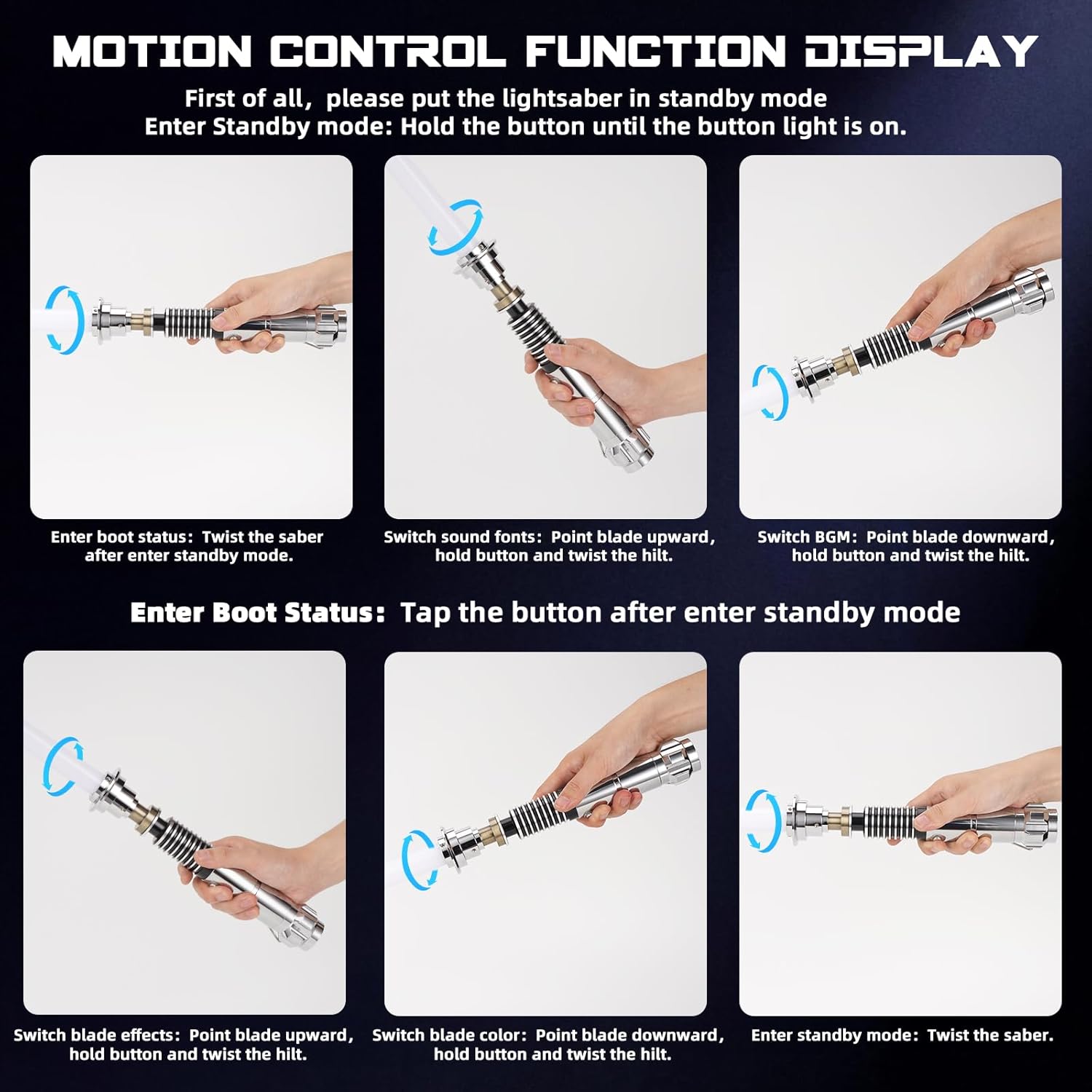 MOTION CONTROL FUNCTION DISPLAY

First of all, please put the lightsaber in standby mode
Enter Standby mode: Hold the button until the button light is on.

Enter boot status: Twist the saber after enter standby mode.

Switch sound fonts: Point blade upward, hold button and twist the hilt.

Switch BGM: Point blade downward, hold button and twist the hilt.

Enter Boot Status: Tap the button after enter standby mode

Switch blade effects: Point blade upward, hold button and twist the hilt.

Switch blade color: Point blade downward, hold button and twist the hilt.

Enter standby mode: Twist the saber.