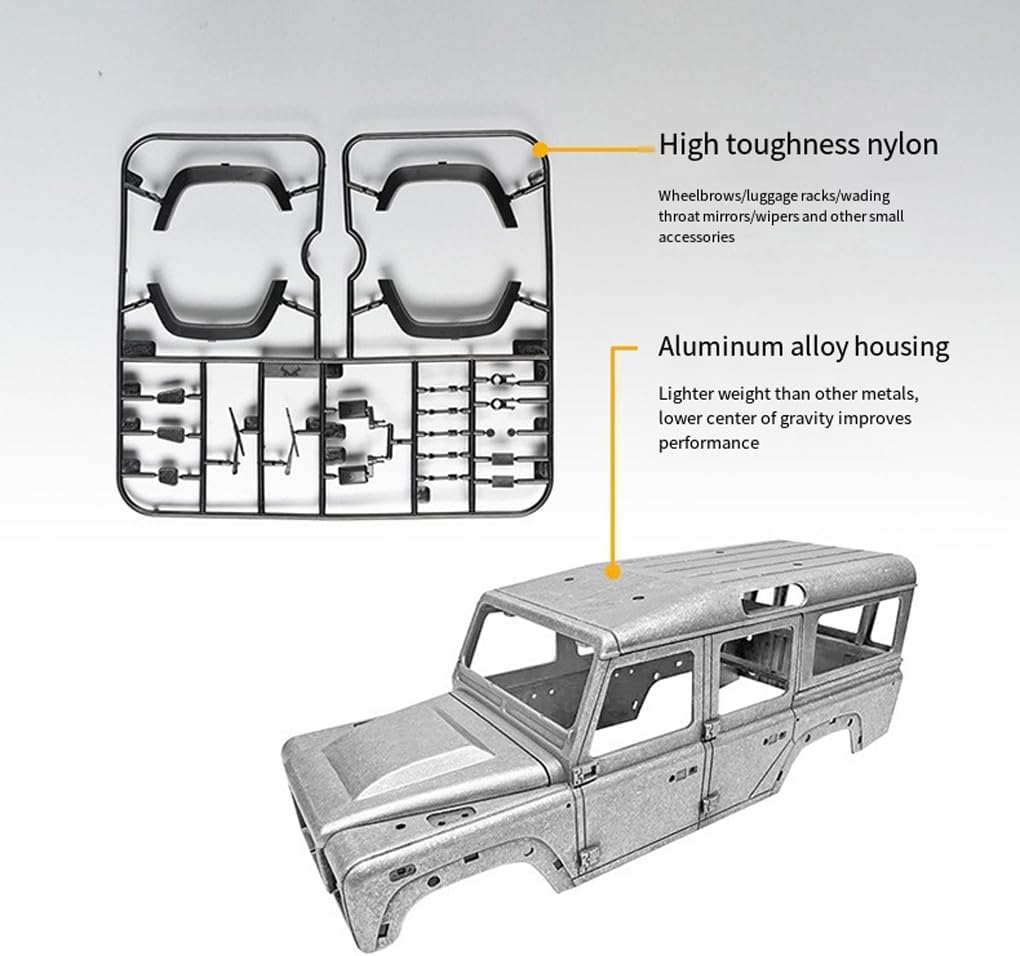 High toughness nylon

Wheelbrows/luggage racks/wading throat mirrors/wipers and other small accessories

Aluminum alloy housing

Lighter weight than other metals, lower center of gravity improves performance