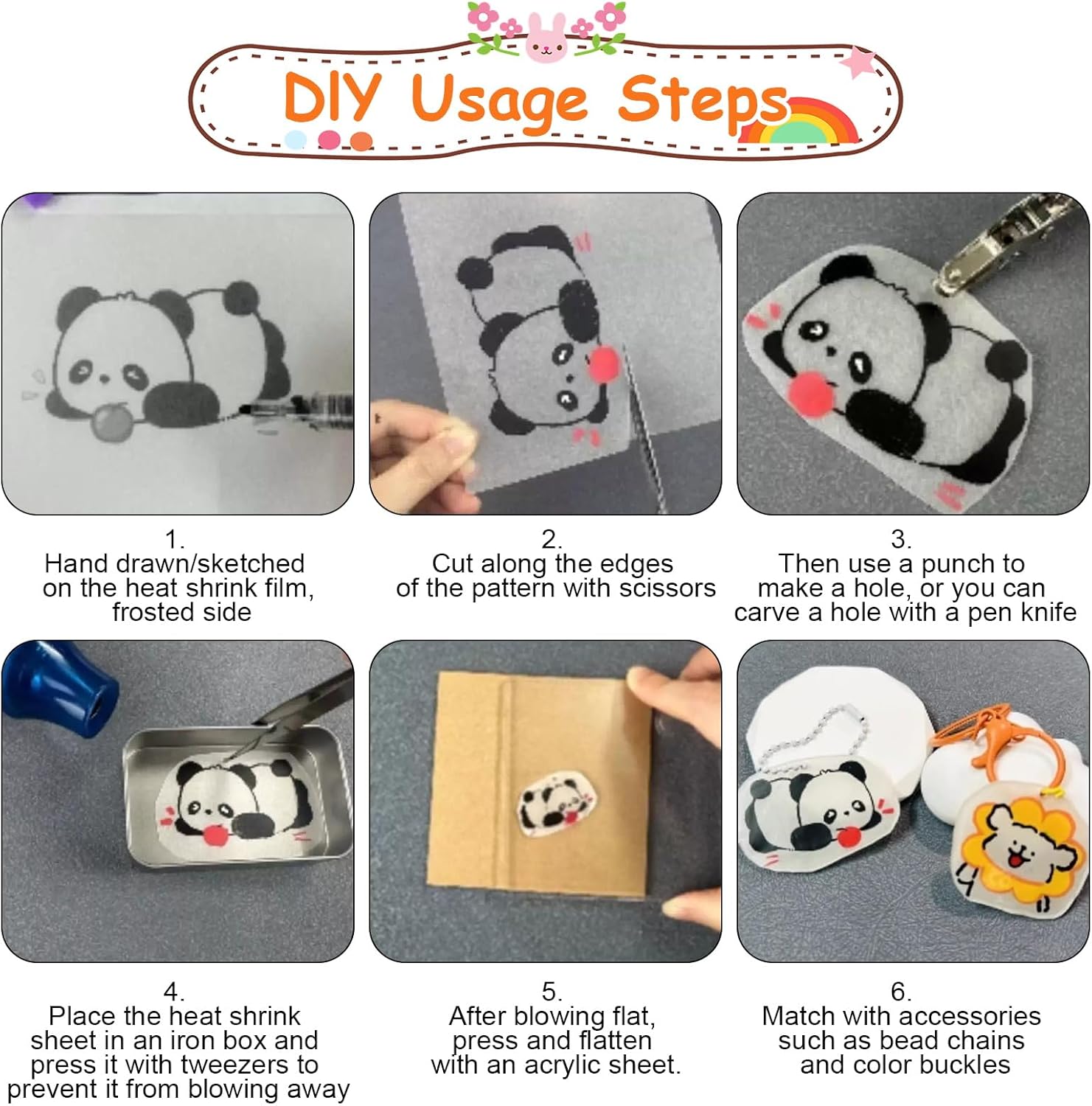 DIY Usage Steps

1.
Hand drawn/sketched on the heat shrink film, frosted side

2.
Cut along the edges of the pattern with scissors

3.
Then use a punch to make a hole, or you can carve a hole with a pen knife

4.
Place the heat shrink sheet in an iron box and press it with tweezers to prevent it from blowing away

5.
After blowing flat, press and flatten with an acrylic sheet.

6.
Match with accessories such as bead chains and color buckles