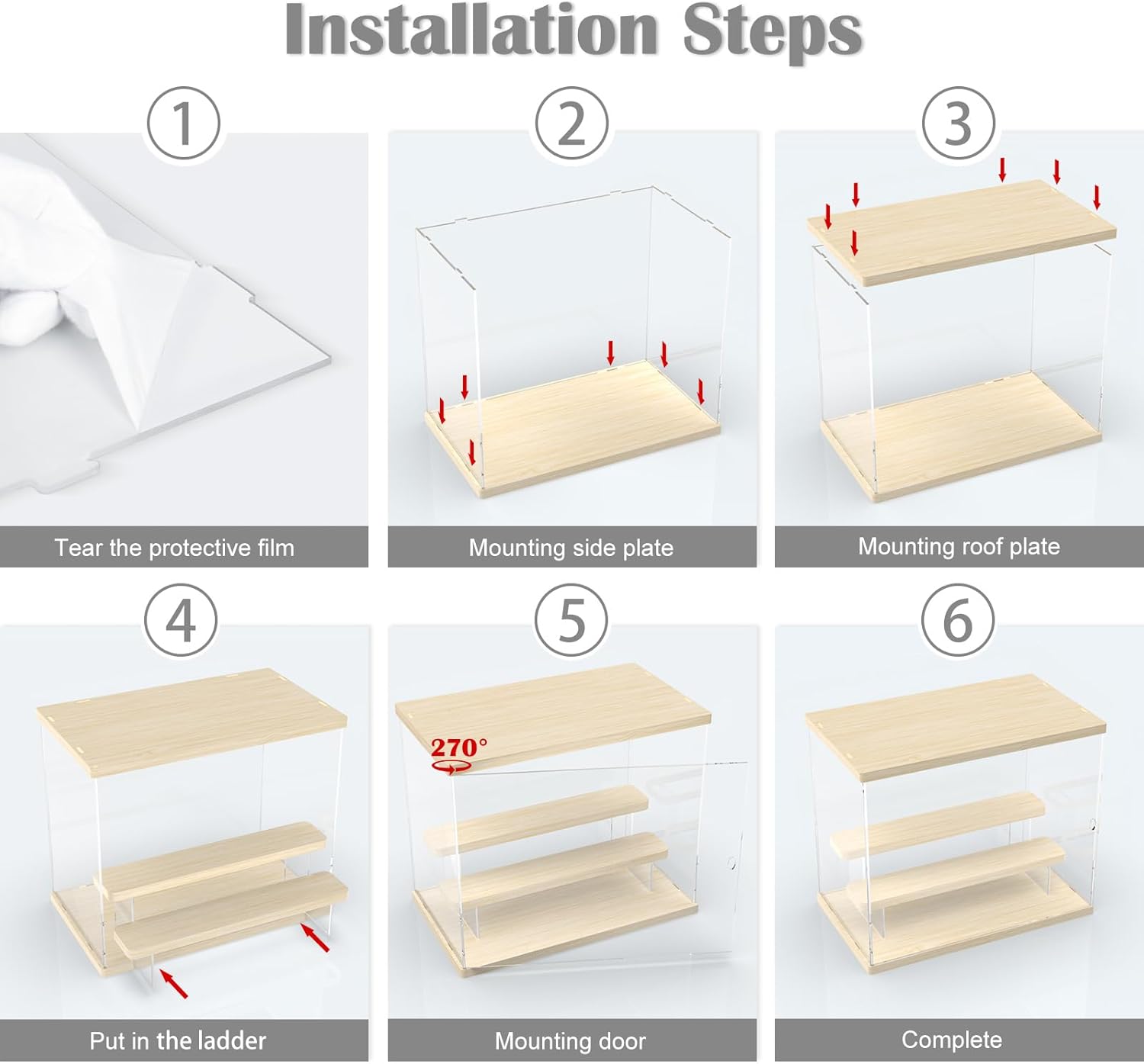 Installation Steps

1

Tear the protective film

2

Mounting side plate

3

Mounting roof plate

4

Put in the ladder

5

270°

Mounting door

6

Complete