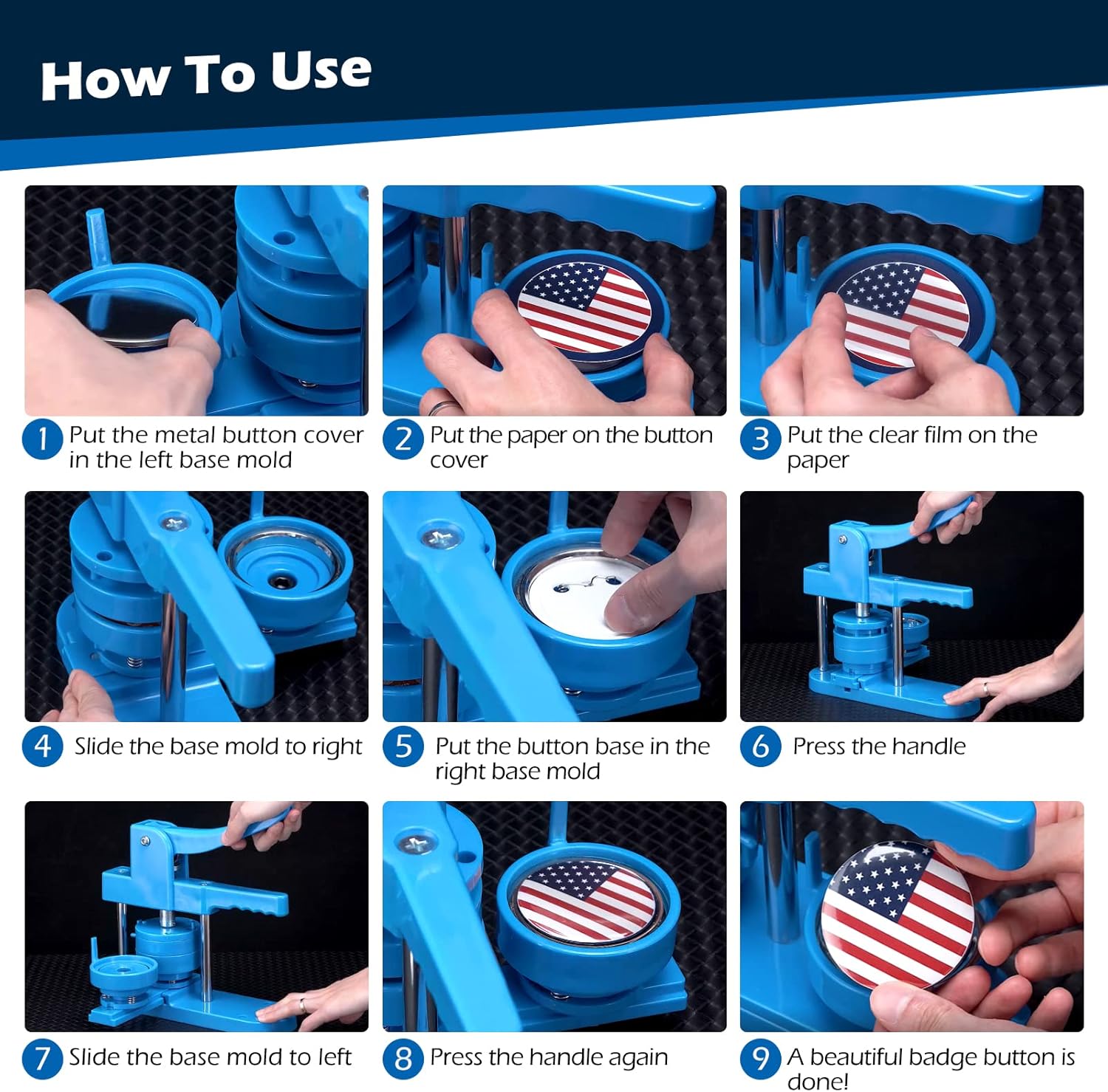 How To Use

1 Put the metal button cover in the left base mold

2 Put the paper on the button cover

3 Put the clear film on the paper

4 Slide the base mold to right

5 Put the button base in the right base mold

6 Press the handle

7 Slide the base mold to left

8 Press the handle again

9 A beautiful badge button is done!