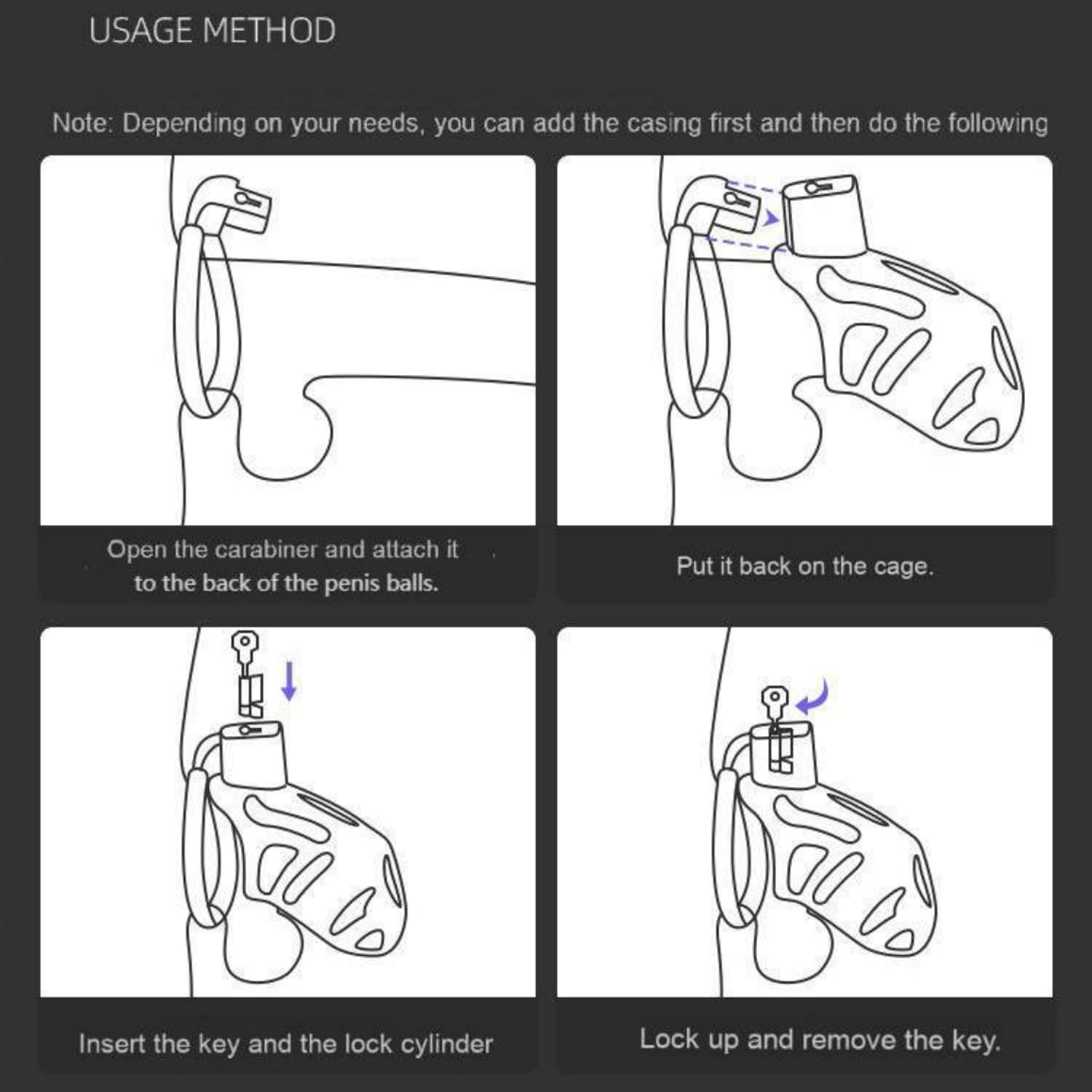 USAGE METHOD

Note: Depending on your needs, you can add the casing first and then do the following

Open the carabiner and attach it to the back of the penis balls.

Put it back on the cage.

Insert the key and the lock cylinder

Lock up and remove the key.