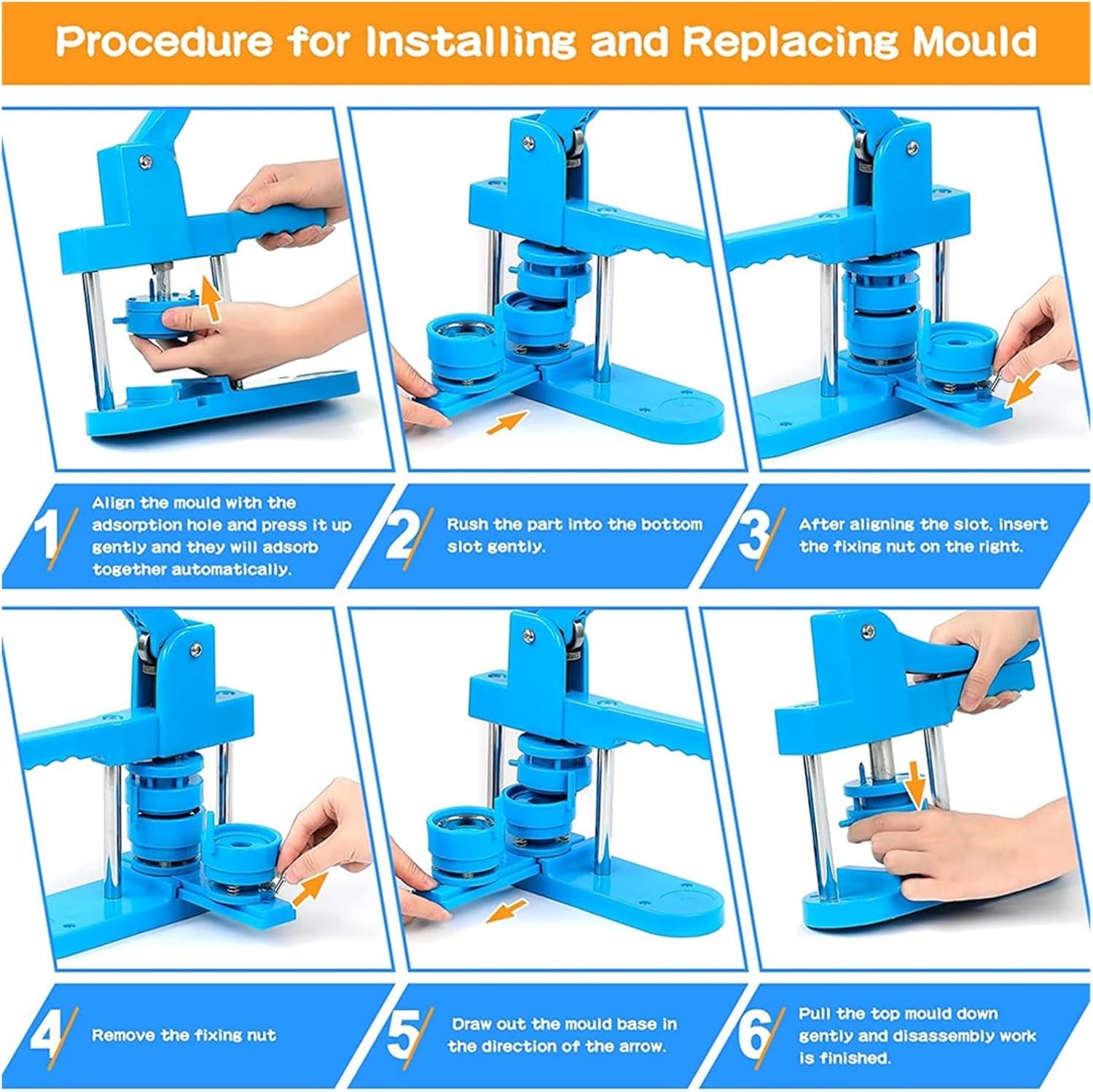 Procedure for Installing and Replacing Mould

1 Align the mould with the adsorption hole and press it up gently and they will adsorb together automatically.

2 Rush the part into the bottom slot gently.

3 After aligning the slot, insert the fixing nut on the right.

4 Remove the fixing nut

5 Draw out the mould base in the direction of the arrow.

6 Pull the top mould down gently and disassembly work is finished.