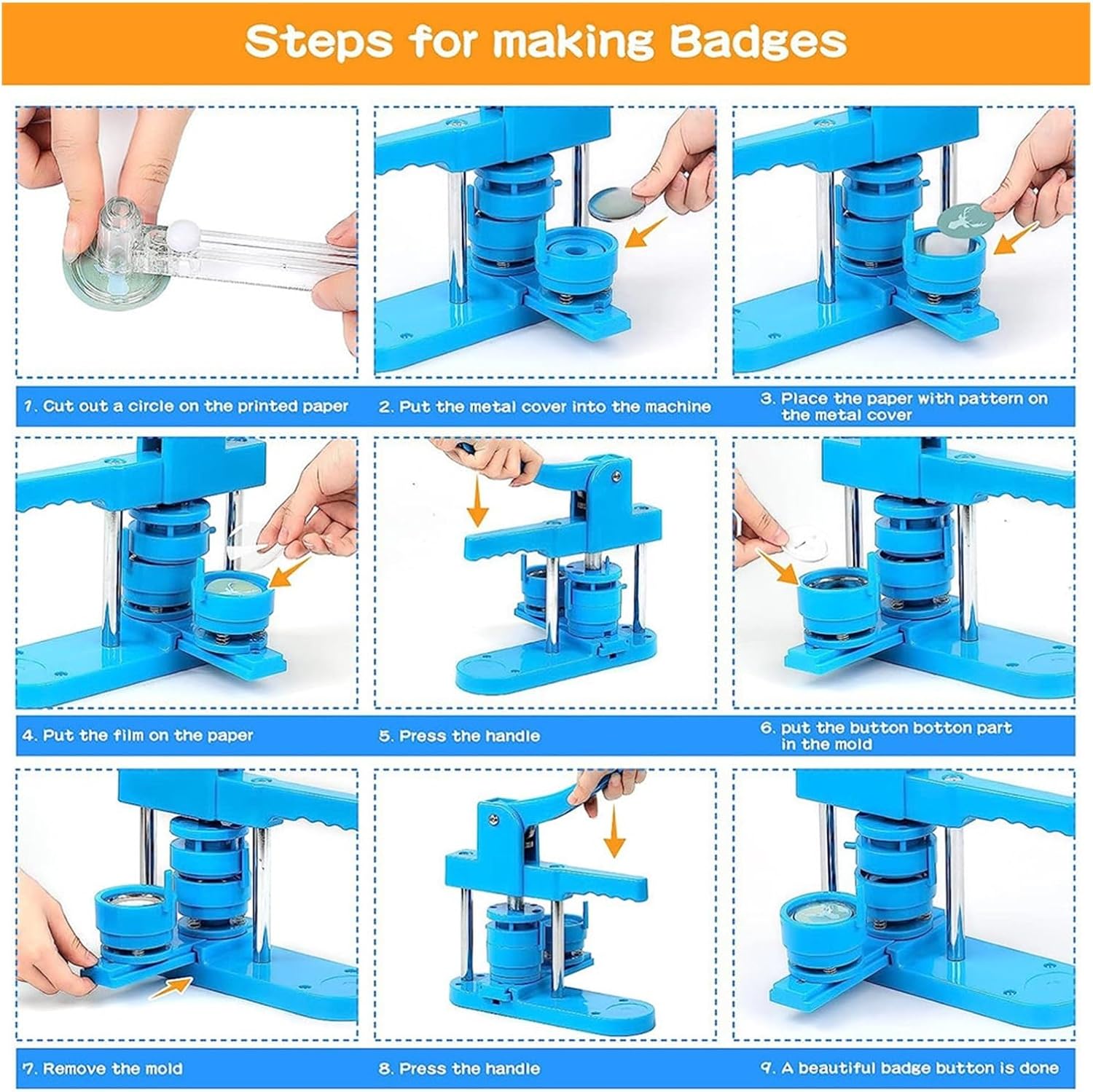 Steps for making Badges

1. Cut out a circle on the printed paper

2. Put the metal cover into the machine

3. Place the paper with pattern on the metal cover

4. Put the film on the paper

5. Press the handle

6. put the button botton part in the mold

7. Remove the mold

8. Press the handle

9. A beautiful badge button is done