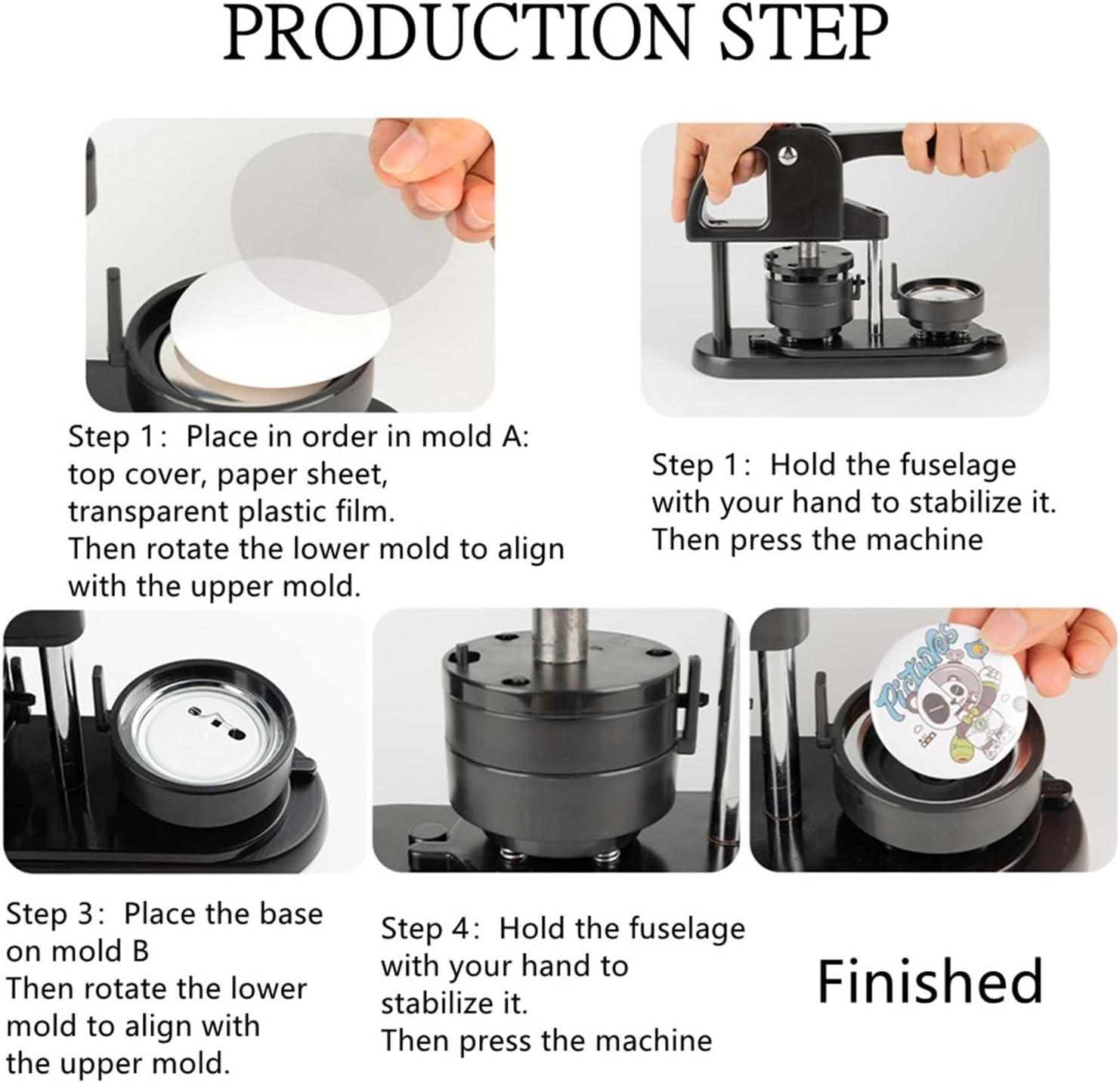 PRODUCTION STEP

Step 1: Place in order in mold A: top cover, paper sheet, transparent plastic film.
Then rotate the lower mold to align with the upper mold.

Step 1: Hold the fuselage with your hand to stabilize it.
Then press the machine

Pictures

Step 3: Place the base on mold B
Then rotate the lower mold to align with the upper mold.

Step 4: Hold the fuselage with your hand to stabilize it.
Then press the machine

Finished