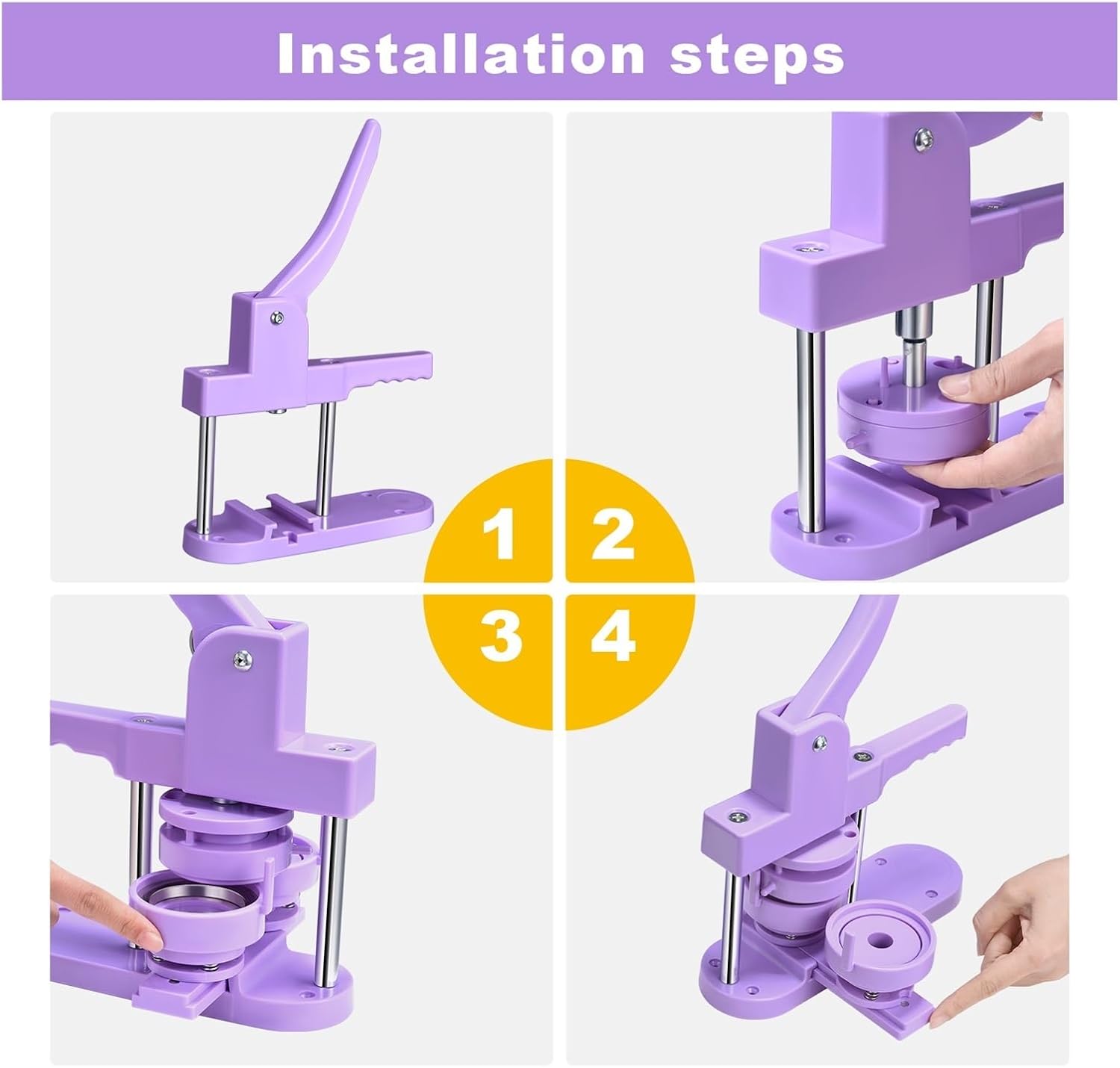 Installation steps

1 2
3 4