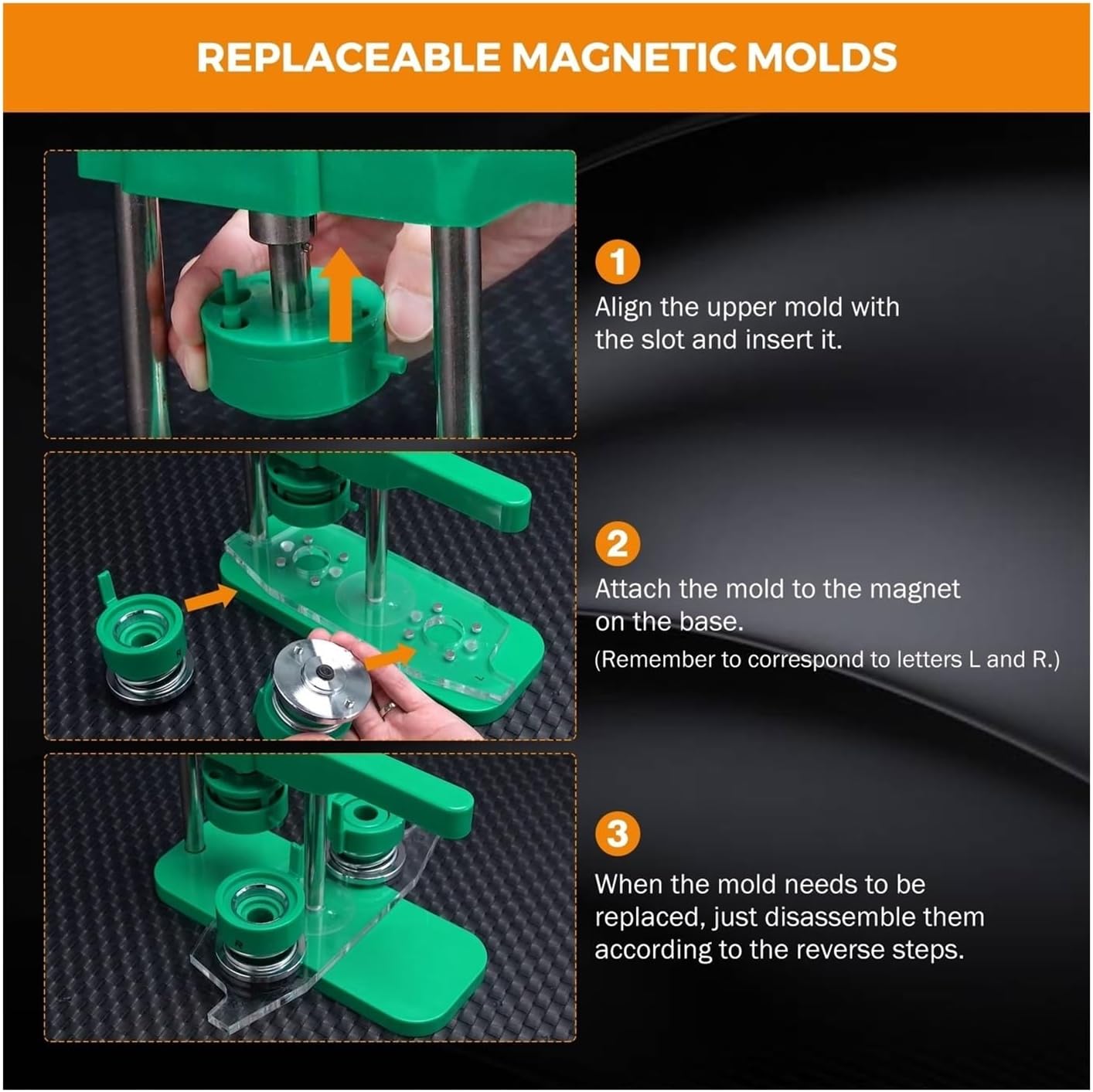 REPLACEABLE MAGNETIC MOLDS

1
Align the upper mold with the slot and insert it.

2
Attach the mold to the magnet on the base.
(Remember to correspond to letters L and R.)

3
When the mold needs to be replaced, just disassemble them according to the reverse steps.