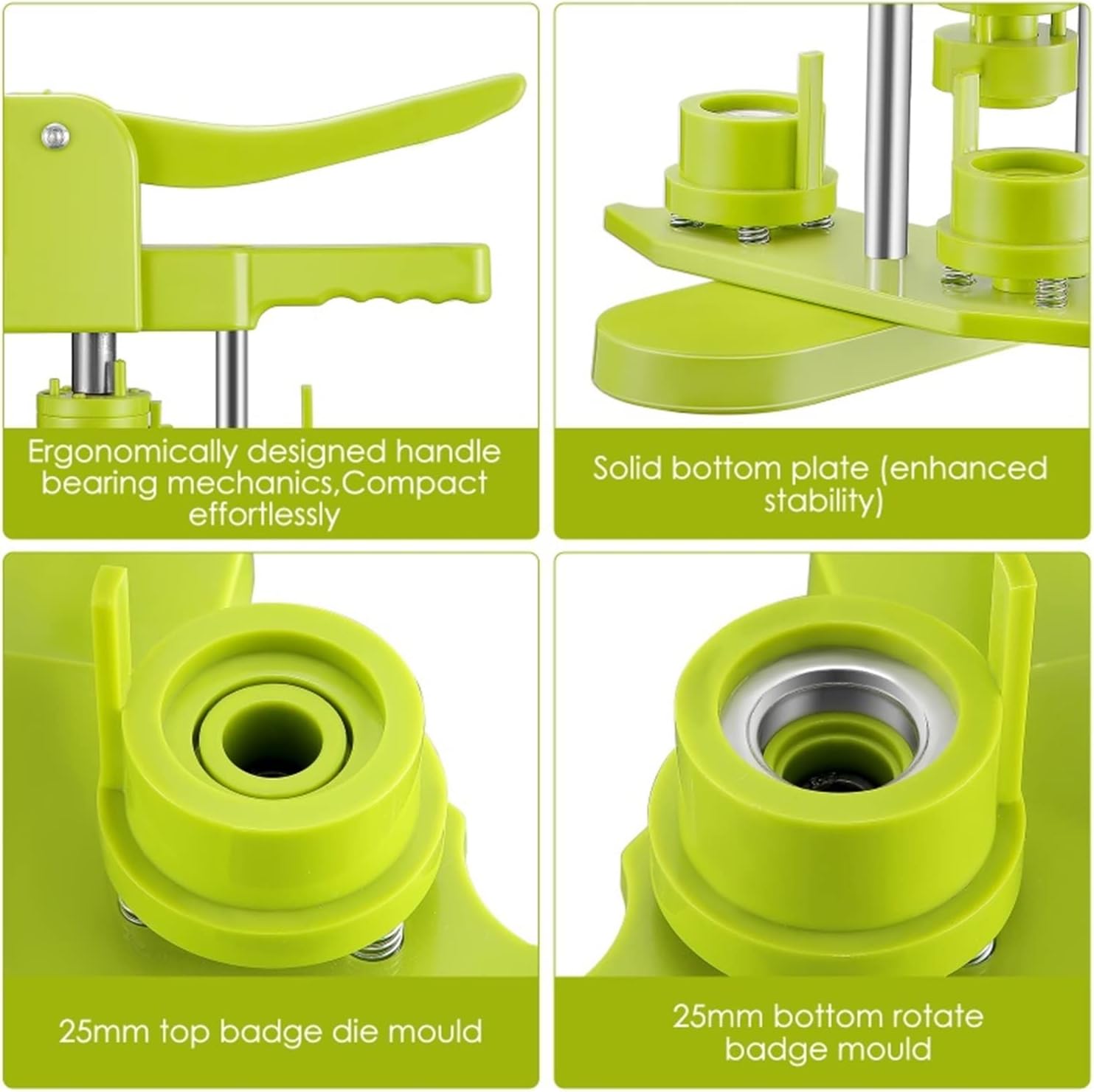 Ergonomically designed handle bearing mechanics,Compact effortlessly

Solid bottom plate (enhanced stability)

25mm top badge die mould

25mm bottom rotate badge mould