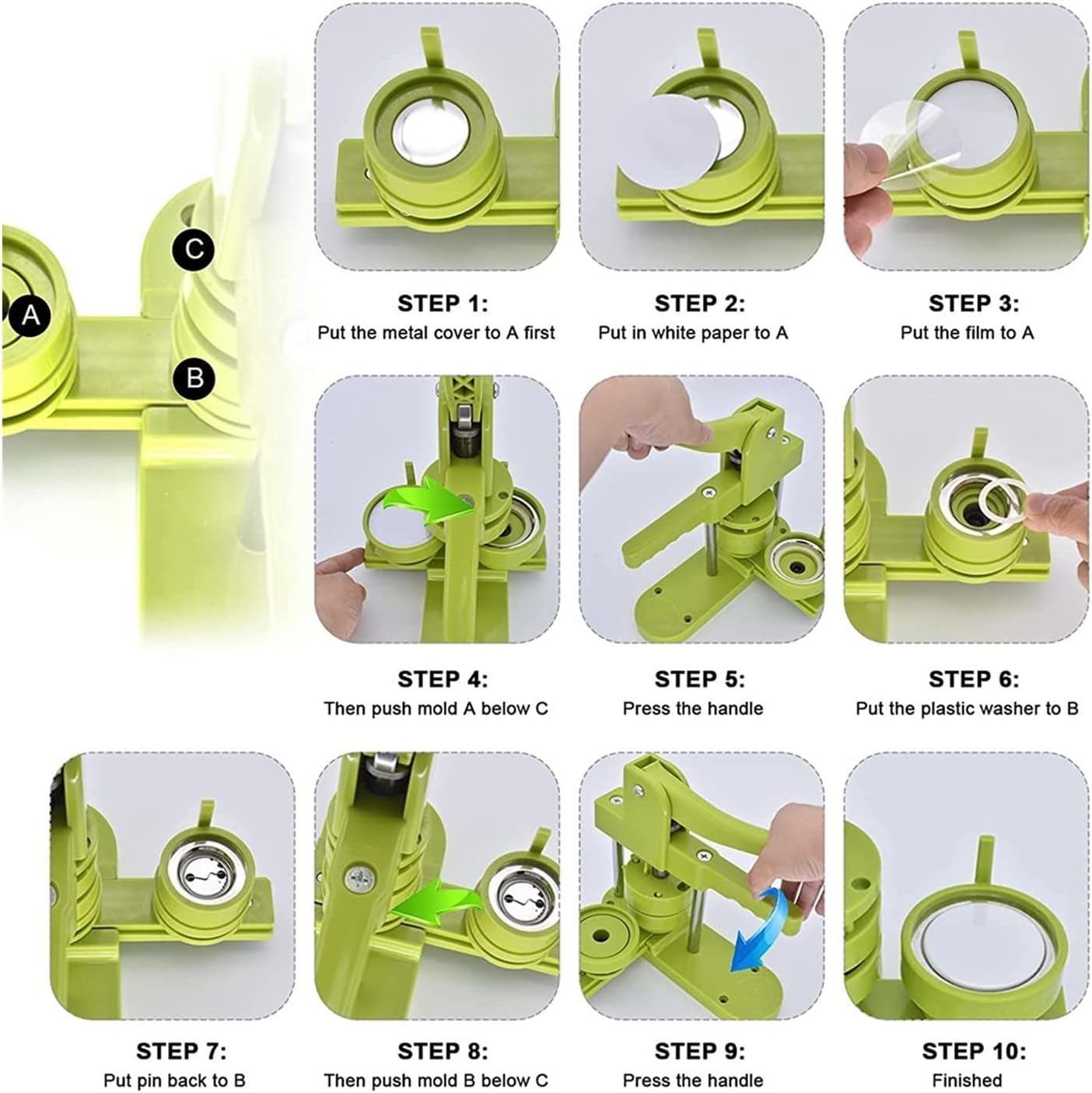 C

A

B

STEP 1:
Put the metal cover to A first

STEP 2:
Put in white paper to A

STEP 3:
Put the film to A

STEP 4:
Then push mold A below C

STEP 5:
Press the handle

STEP 6:
Put the plastic washer to B

STEP 7:
Put pin back to B

STEP 8:
Then push mold B below C

STEP 9:
Press the handle

STEP 10:
Finished