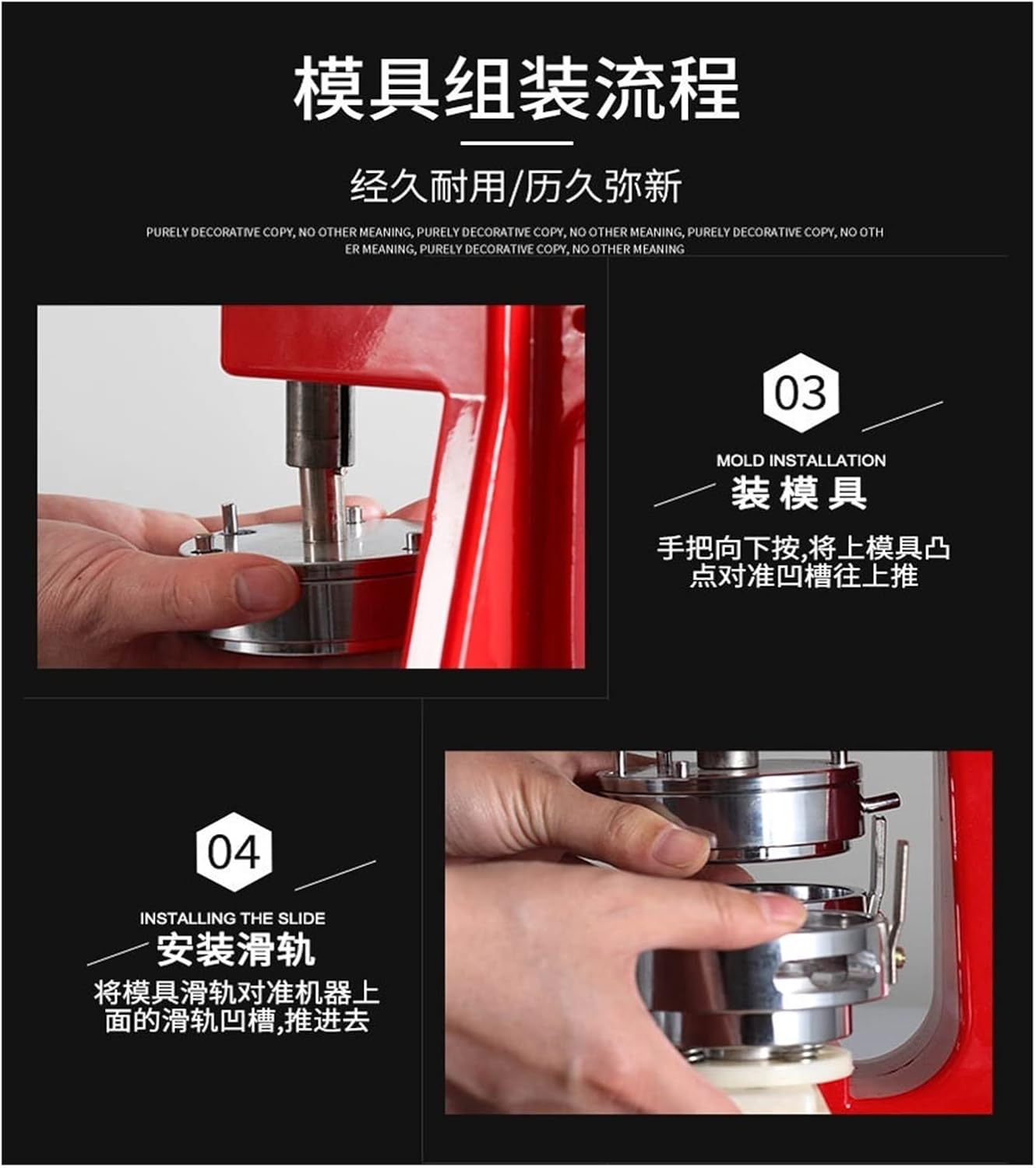 模具组装流程

经久耐用/历久弥新

PURELY DECORATIVE COPY, NO OTHER MEANING, PURELY DECORATIVE COPY, NO OTHER MEANING, PURELY DECORATIVE COPY, NO OTHER MEANING, PURELY DECORATIVE COPY, NO OTHER MEANING

03

MOLD INSTALLATION

装模具

手把向下按,将上模具凸点对准凹槽往上推

04

INSTALLING THE SLIDE

安装滑轨

将模具滑轨对准机器上面的滑轨凹槽,推进去