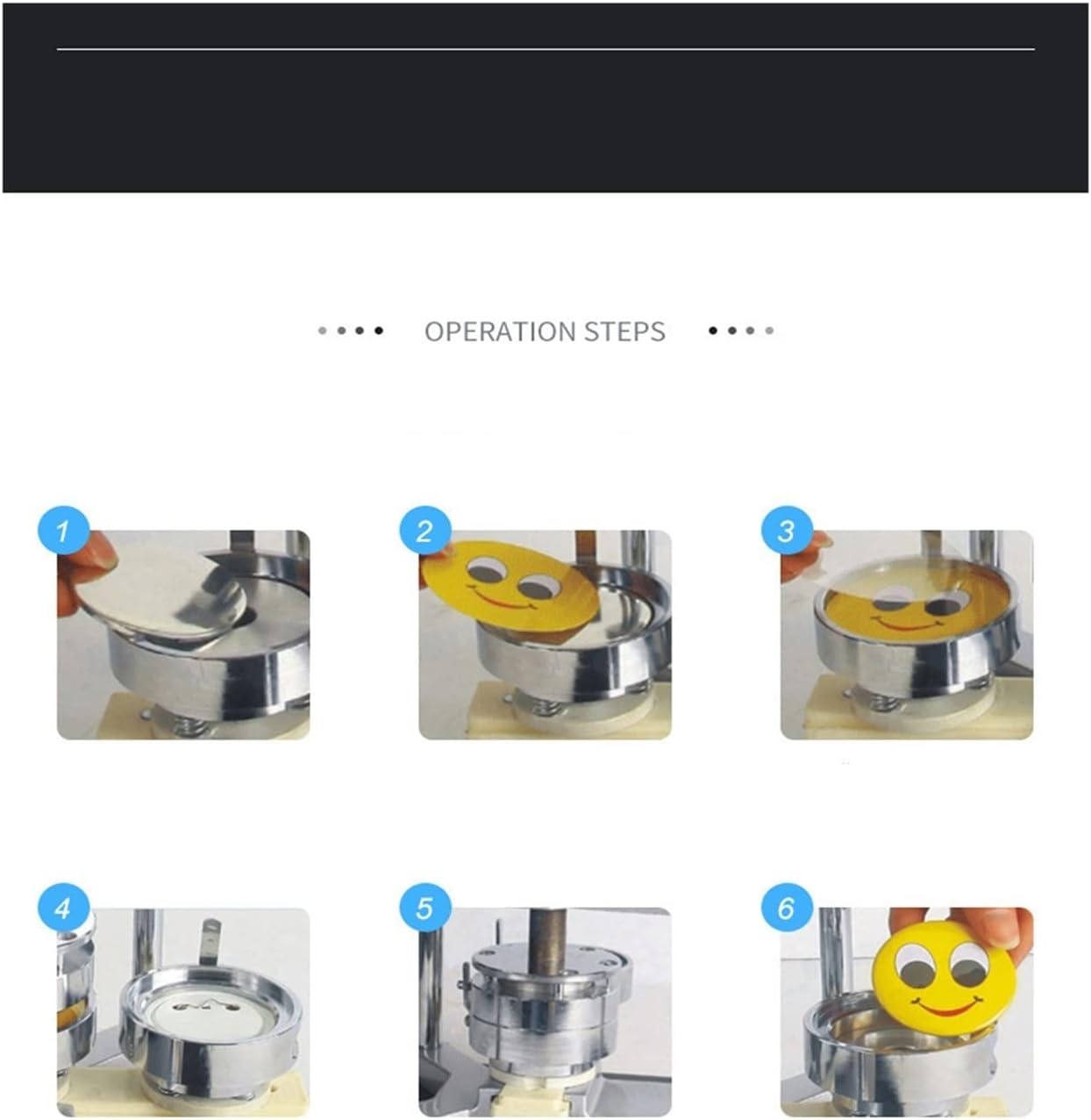 OPERATION STEPS

1

2

3

4

5

6