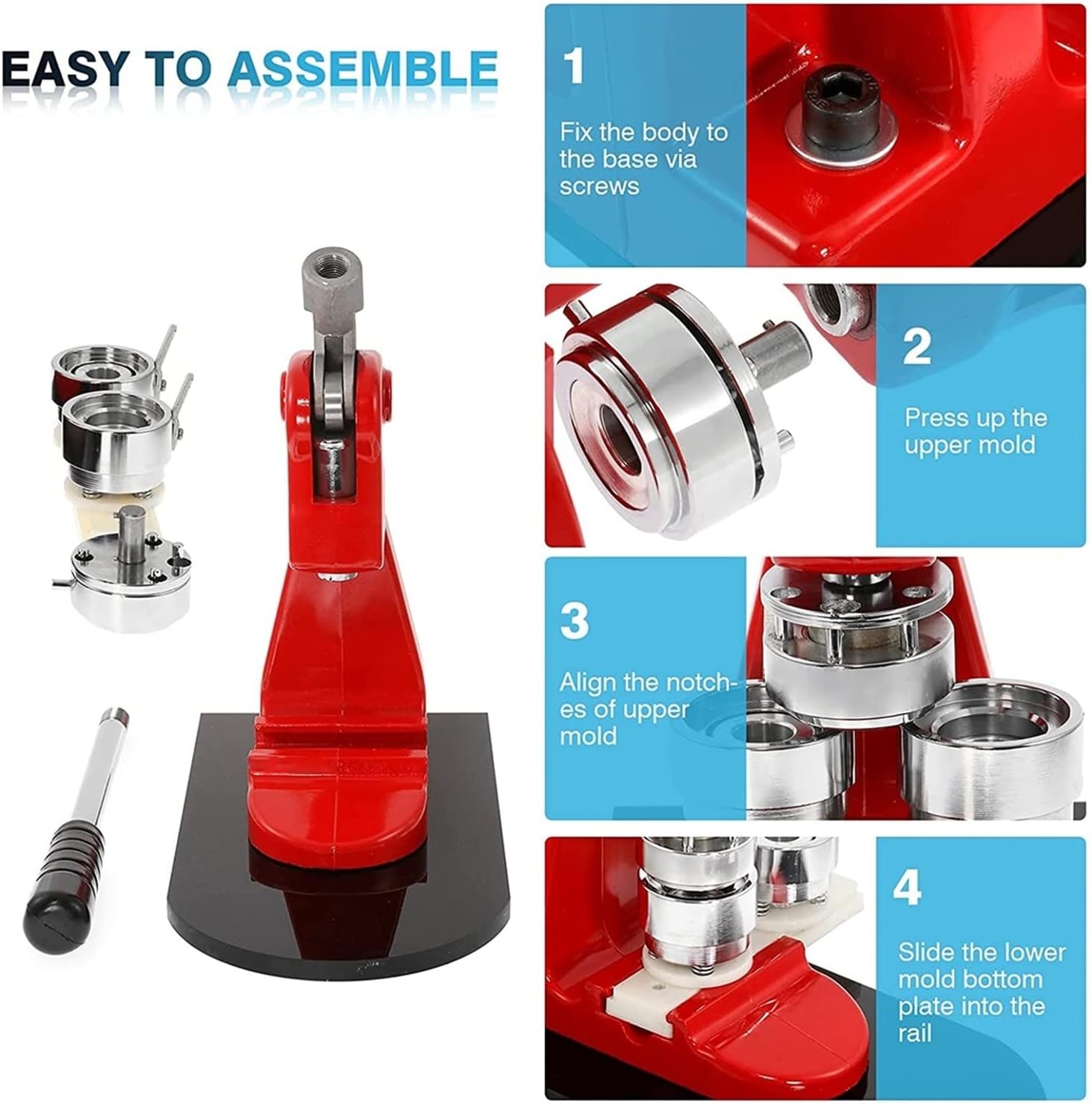 EASY TO ASSEMBLE

1

Fix the body to the base via screws

2

Press up the upper mold

3

Align the notches of upper mold

4

Slide the lower mold bottom plate into the rail