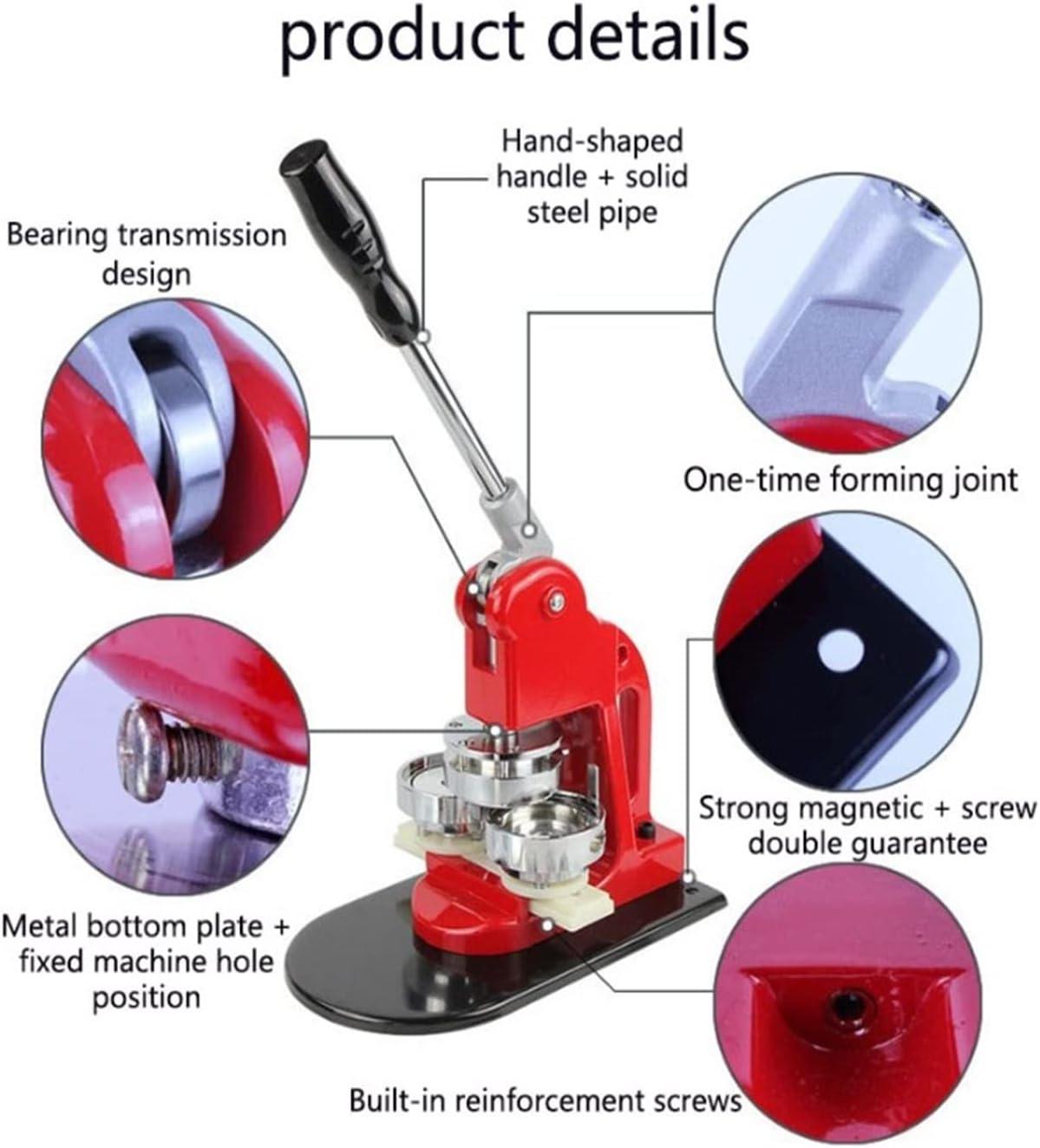 product details

Hand-shaped handle + solid steel pipe

Bearing transmission design

One-time forming joint

Strong magnetic + screw double guarantee

Metal bottom plate + fixed machine hole position

Built-in reinforcement screws