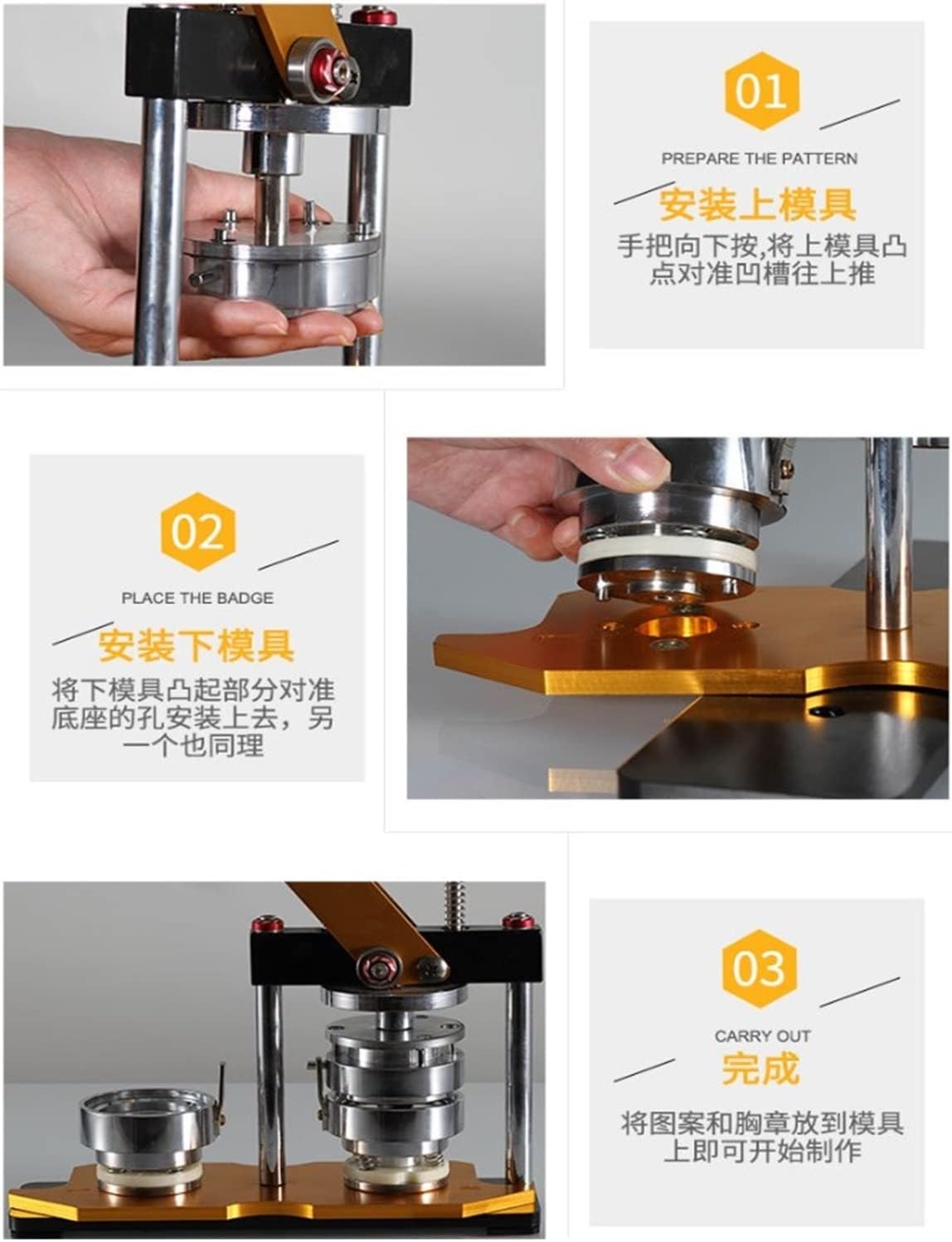 01

PREPARE THE PATTERN

安装上模具

手把向下按,将上模具凸点对准凹槽往上推

02

PLACE THE BADGE

安装下模具

将下模具凸起部分对准底座的孔安装上去，另一个也同理

03

CARRY OUT

完成

将图案和胸章放到模具上即可开始制作