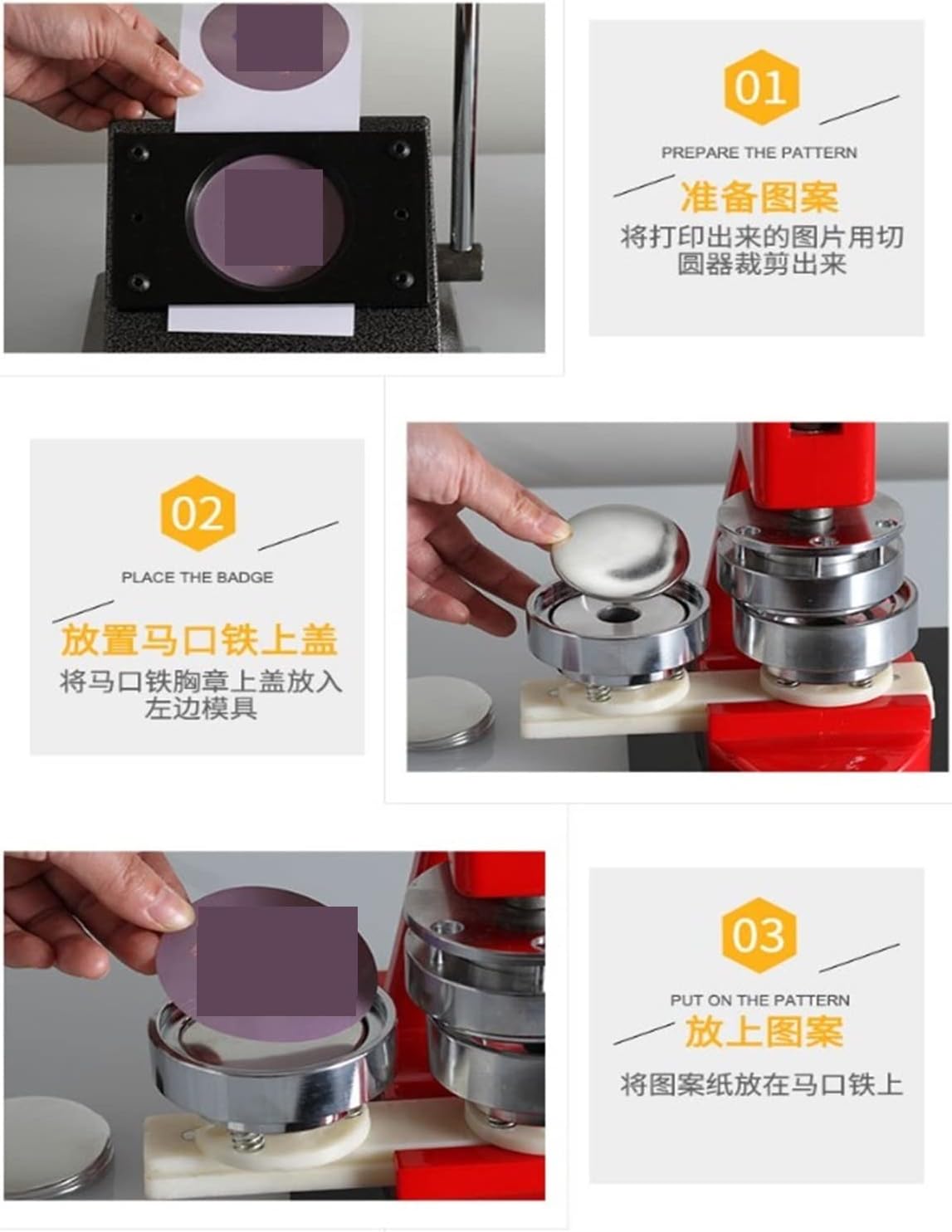 01

PREPARE THE PATTERN

准备图案

将打印出来的图片用切圆器裁剪出来

02

PLACE THE BADGE

放置马口铁上盖

将马口铁胸章上盖放入左边模具

03

PUT ON THE PATTERN

放上图案

将图案纸放在马口铁上