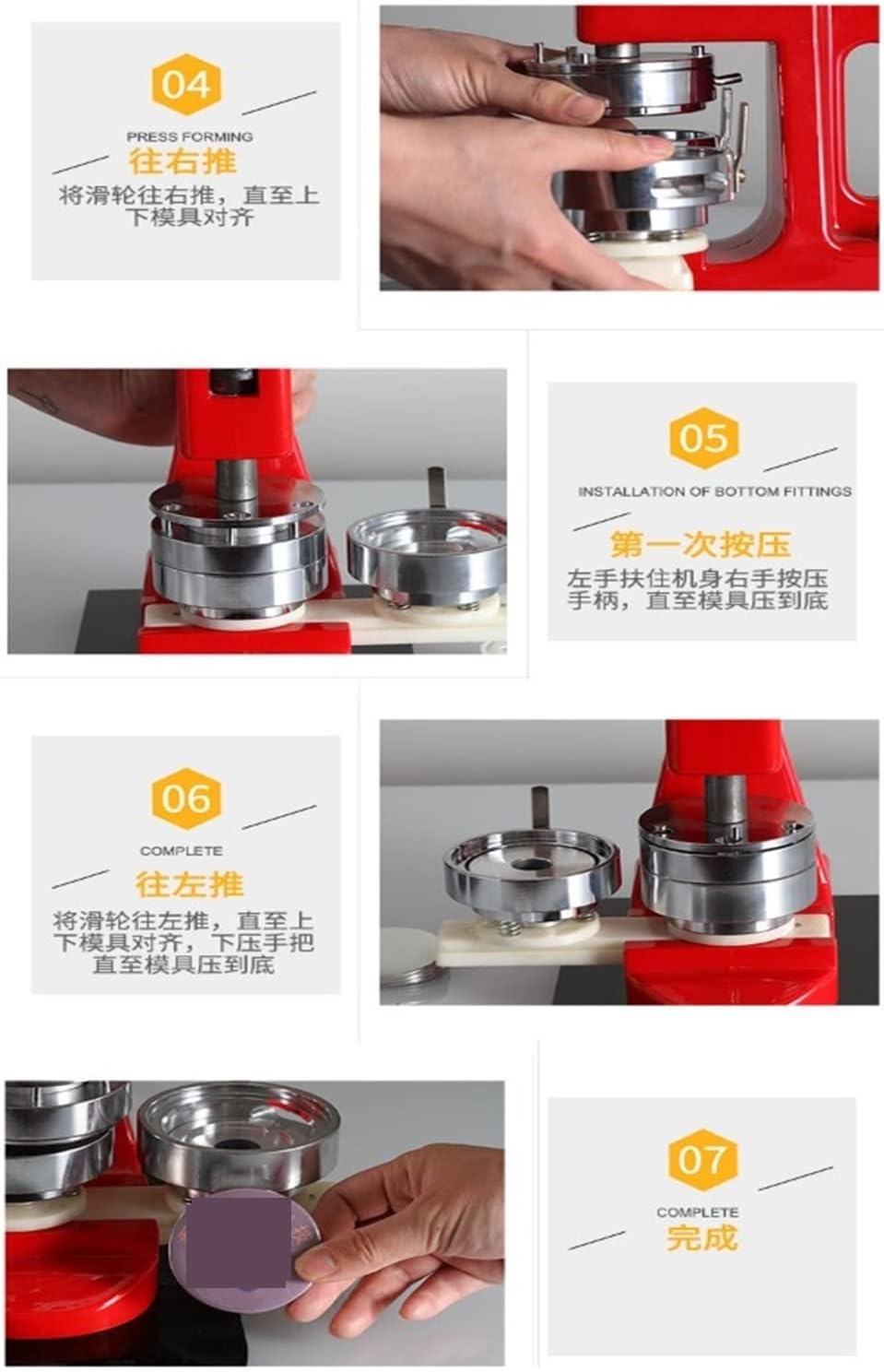 04

PRESS FORMING

往右推

将滑轮往右推，直至上下模具对齐

05

INSTALLATION OF BOTTOM FITTINGS

第一次按压

左手扶住机身右手按压手柄，直至模具压到底

06

COMPLETE

往左推

将滑轮往左推，直至上下模具对齐，下压手把直至模具压到底

07

COMPLETE

完成