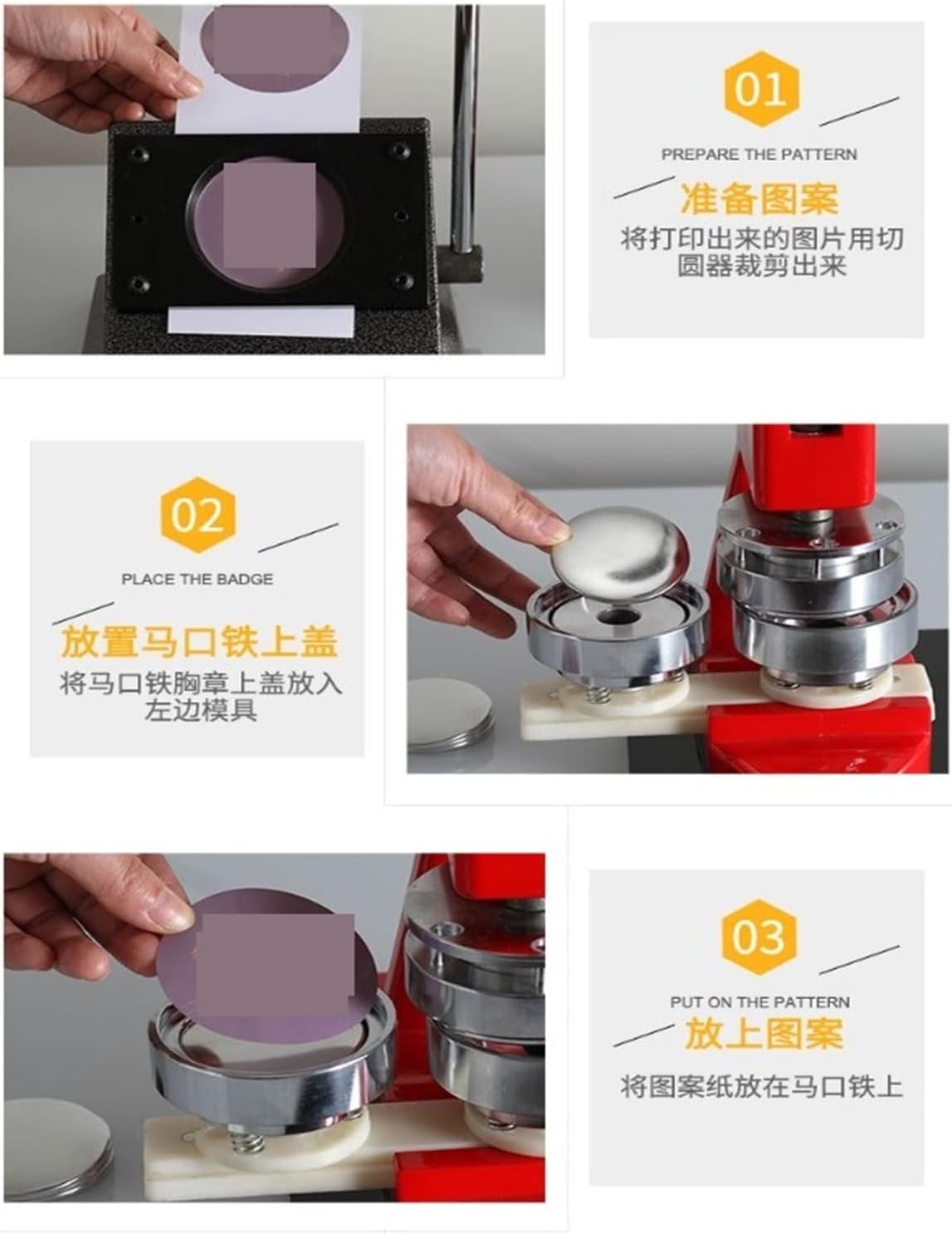 01

PREPARE THE PATTERN

准备图案

将打印出来的图片用切圆器裁剪出来

02

PLACE THE BADGE

放置马口铁上盖

将马口铁胸章上盖放入左边模具

03

PUT ON THE PATTERN

放上图案

将图案纸放在马口铁上