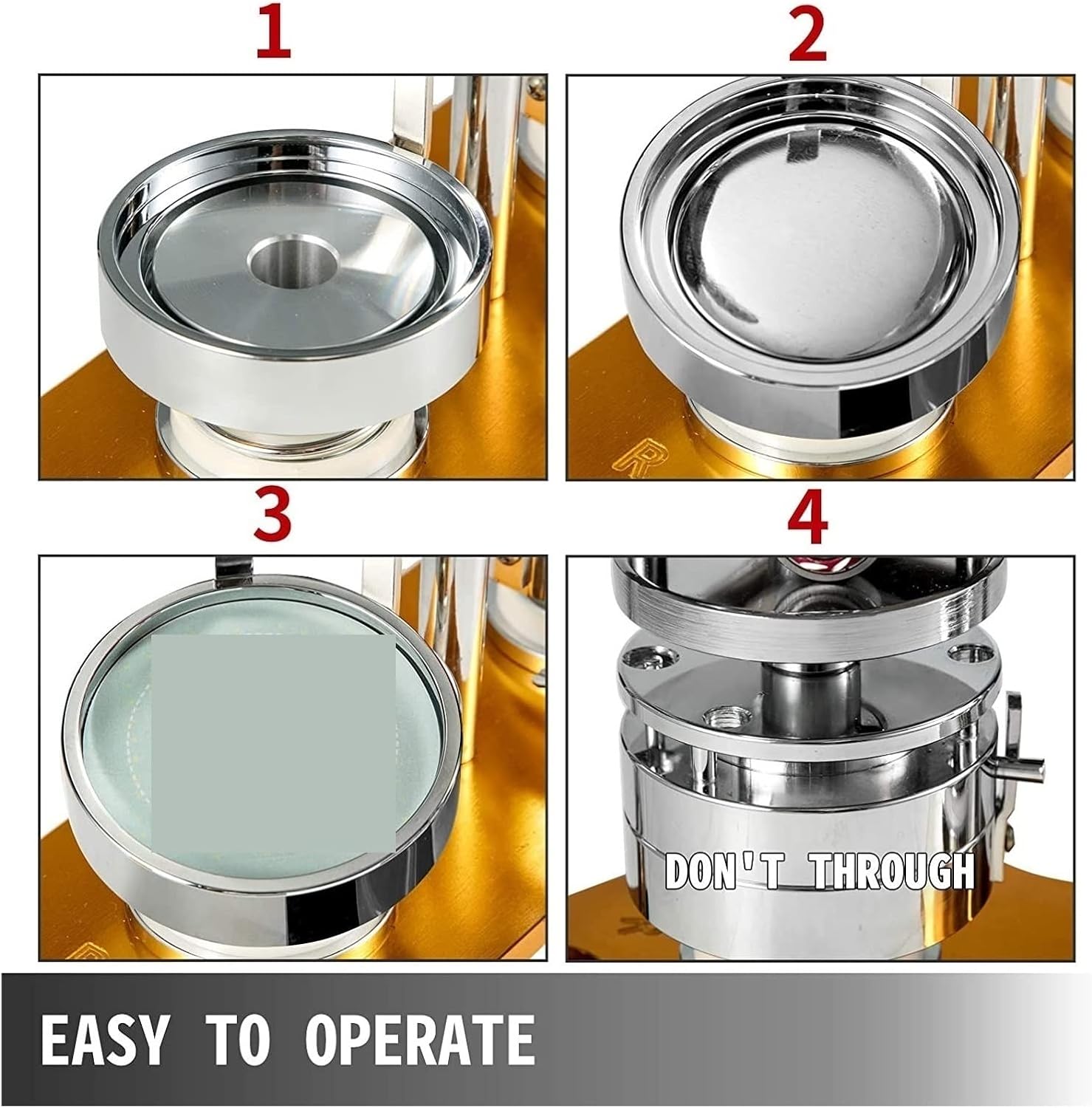 1

2

R

3

4

DON'T THROUGH

EASY TO OPERATE