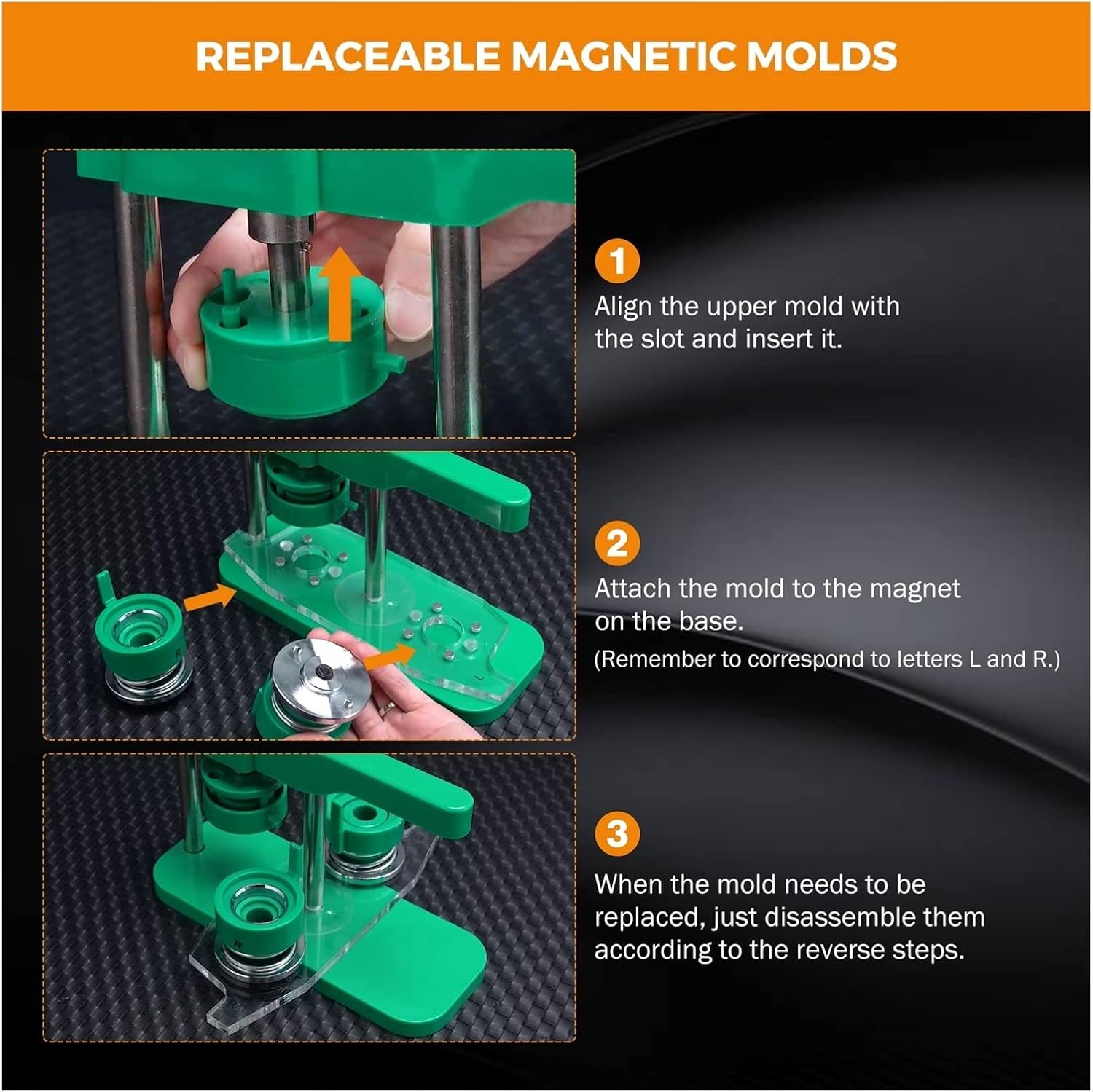 REPLACEABLE MAGNETIC MOLDS

1
Align the upper mold with the slot and insert it.

2
Attach the mold to the magnet on the base.
(Remember to correspond to letters L and R.)

3
When the mold needs to be replaced, just disassemble them according to the reverse steps.