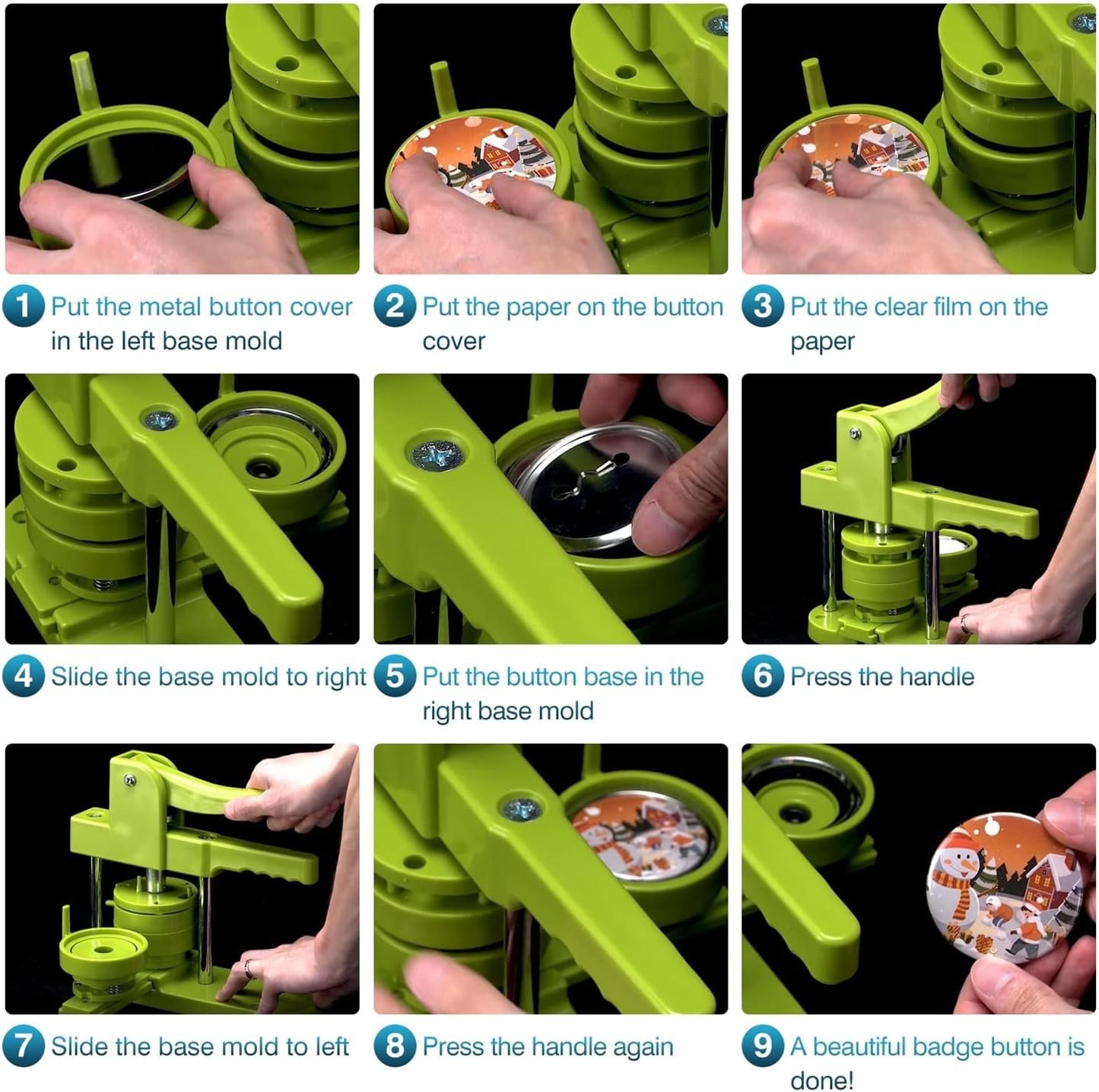 1 Put the metal button cover in the left base mold

2 Put the paper on the button cover

3 Put the clear film on the paper

4 Slide the base mold to right

5 Put the button base in the right base mold

6 Press the handle

7 Slide the base mold to left

8 Press the handle again

9 A beautiful badge button is done!