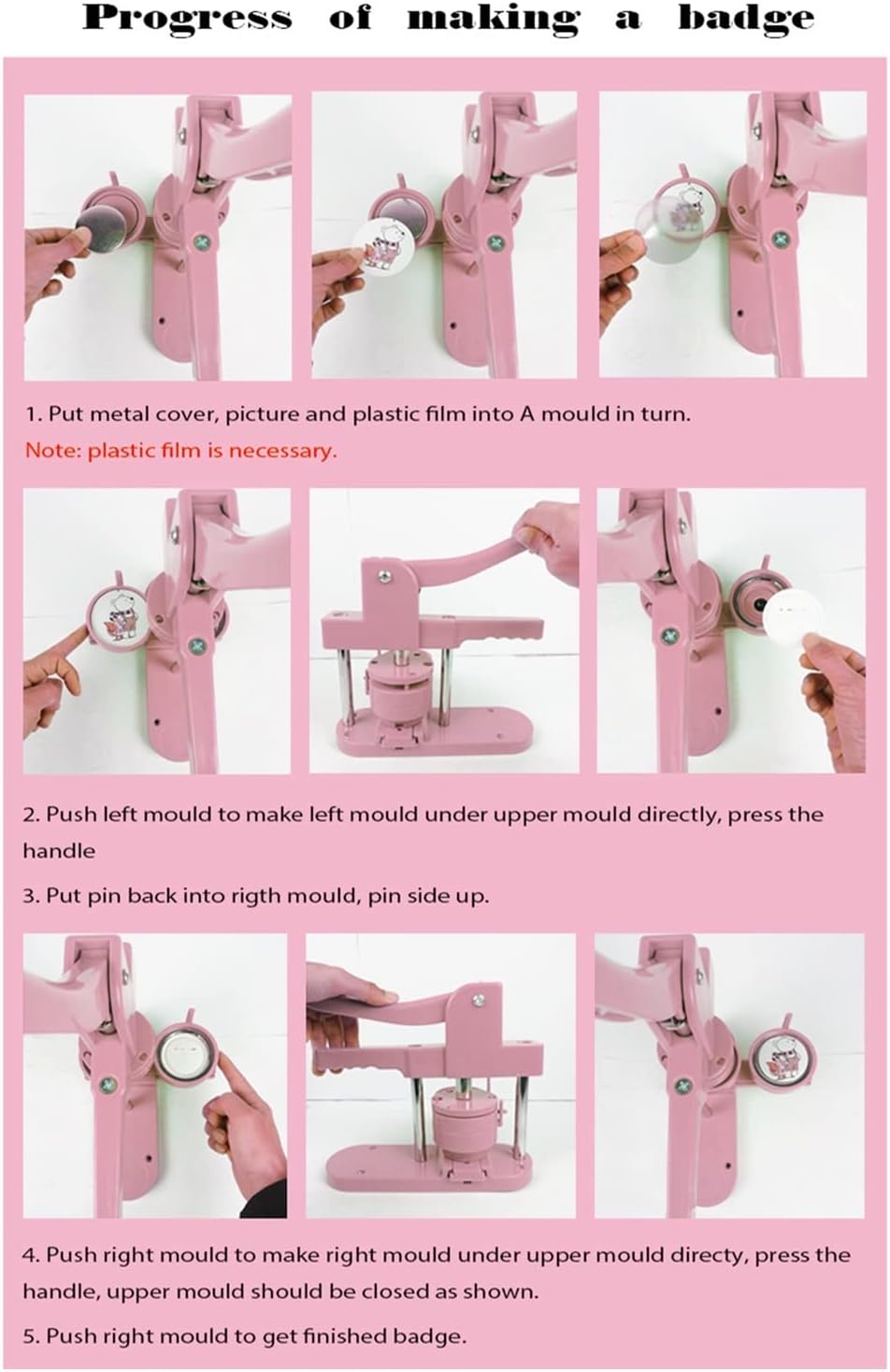 Progress of making a badge

1. Put metal cover, picture and plastic film into A mould in turn.

Note: plastic film is necessary.

2. Push left mould to make left mould under upper mould directly, press the handle

3. Put pin back into rigth mould, pin side up.

4. Push right mould to make right mould under upper mould directy, press the handle, upper mould should be closed as shown.

5. Push right mould to get finished badge.