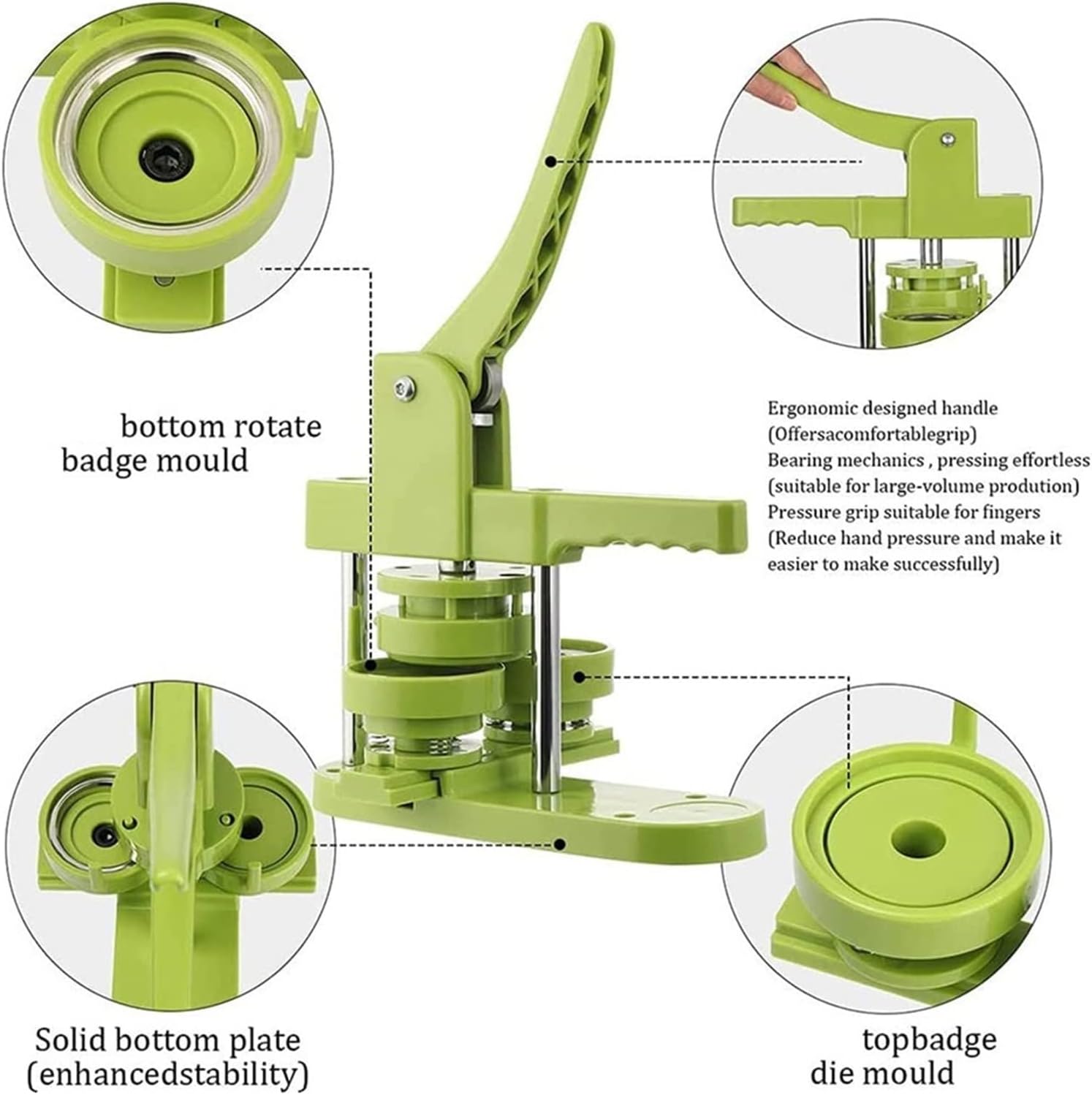 bottom rotate badge mould

Ergonomic designed handle (Offersacomfortablegrip)
Bearing mechanics , pressing effortless (suitable for large-volume prodution)
Pressure grip suitable for fingers (Reduce hand pressure and make it easier to make successfully)

Solid bottom plate (enhancedstability)

topbadge die mould