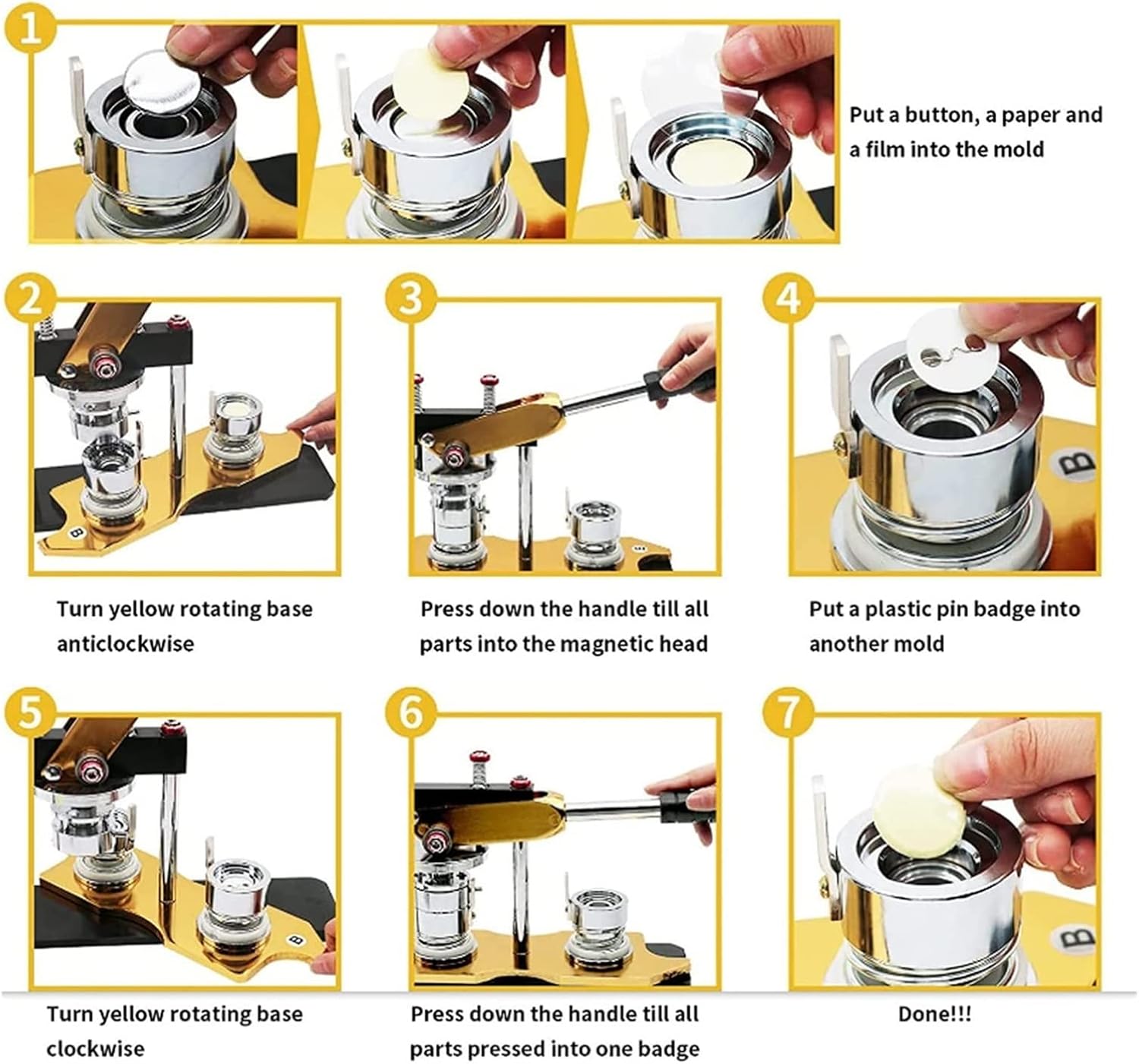 1

Put a button, a paper and a film into the mold

2

B

Turn yellow rotating base anticlockwise

3

Press down the handle till all parts into the magnetic head

4

B

Put a plastic pin badge into another mold

5

B

Turn yellow rotating base clockwise

6

Press down the handle till all parts pressed into one badge

7

B

Done!!!