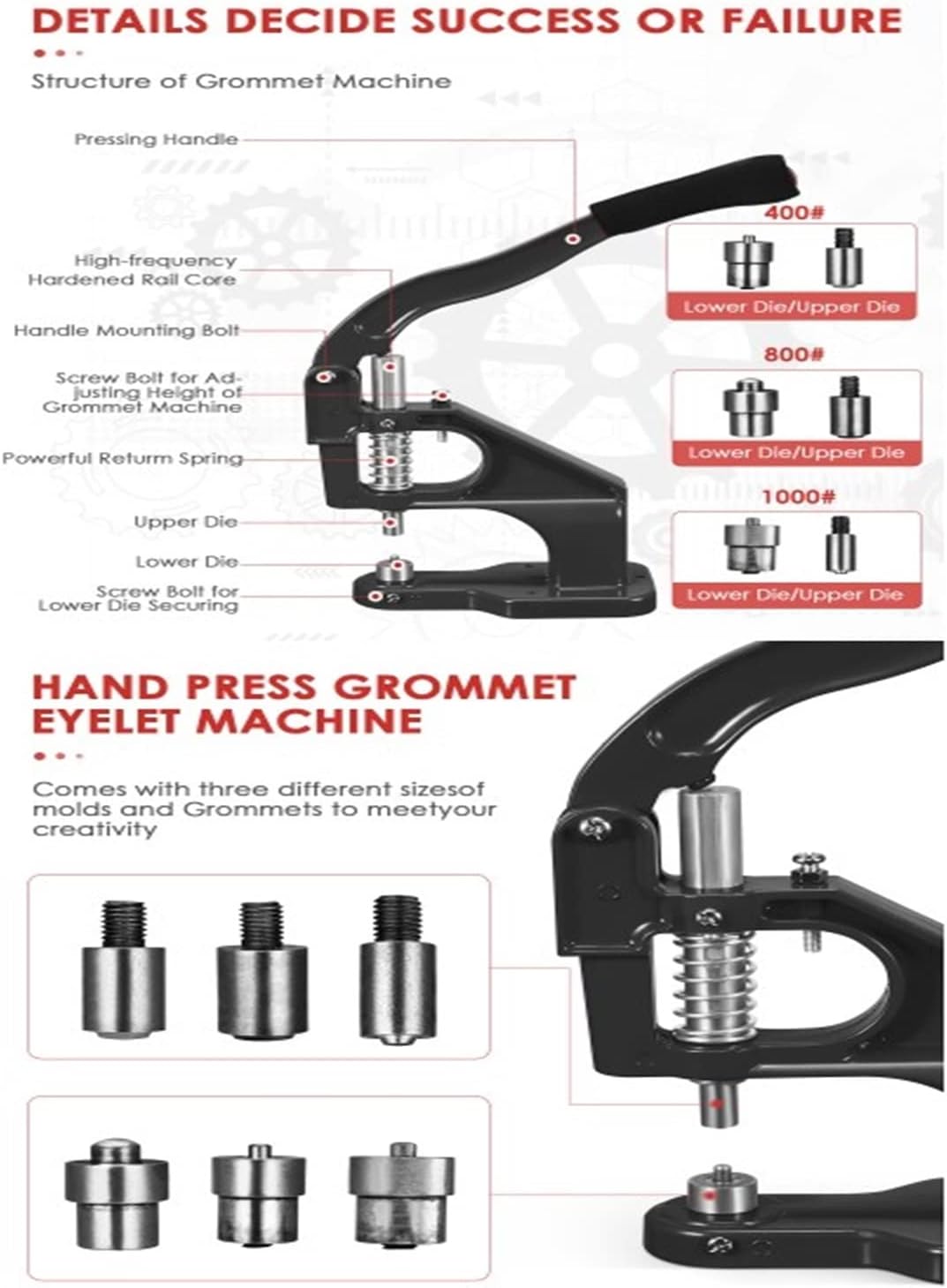 DETAILS DECIDE SUCCESS OR FAILURE

Structure of Grommet Machine

Pressing Handle

High-frequency Hardened Rail Core

Handle Mounting Bolt

Screw Bolt for Adjusting Height of Grommet Machine

Powerful Return Spring

Upper Die

Lower Die

Screw Bolt for Lower Die Securing

400#

Lower Die/Upper Die

800#

Lower Die/Upper Die

1000#

Lower Die/Upper Die

HAND PRESS GROMMET EYELET MACHINE

Comes with three different sizesof molds and Grommets to meetyour creativity