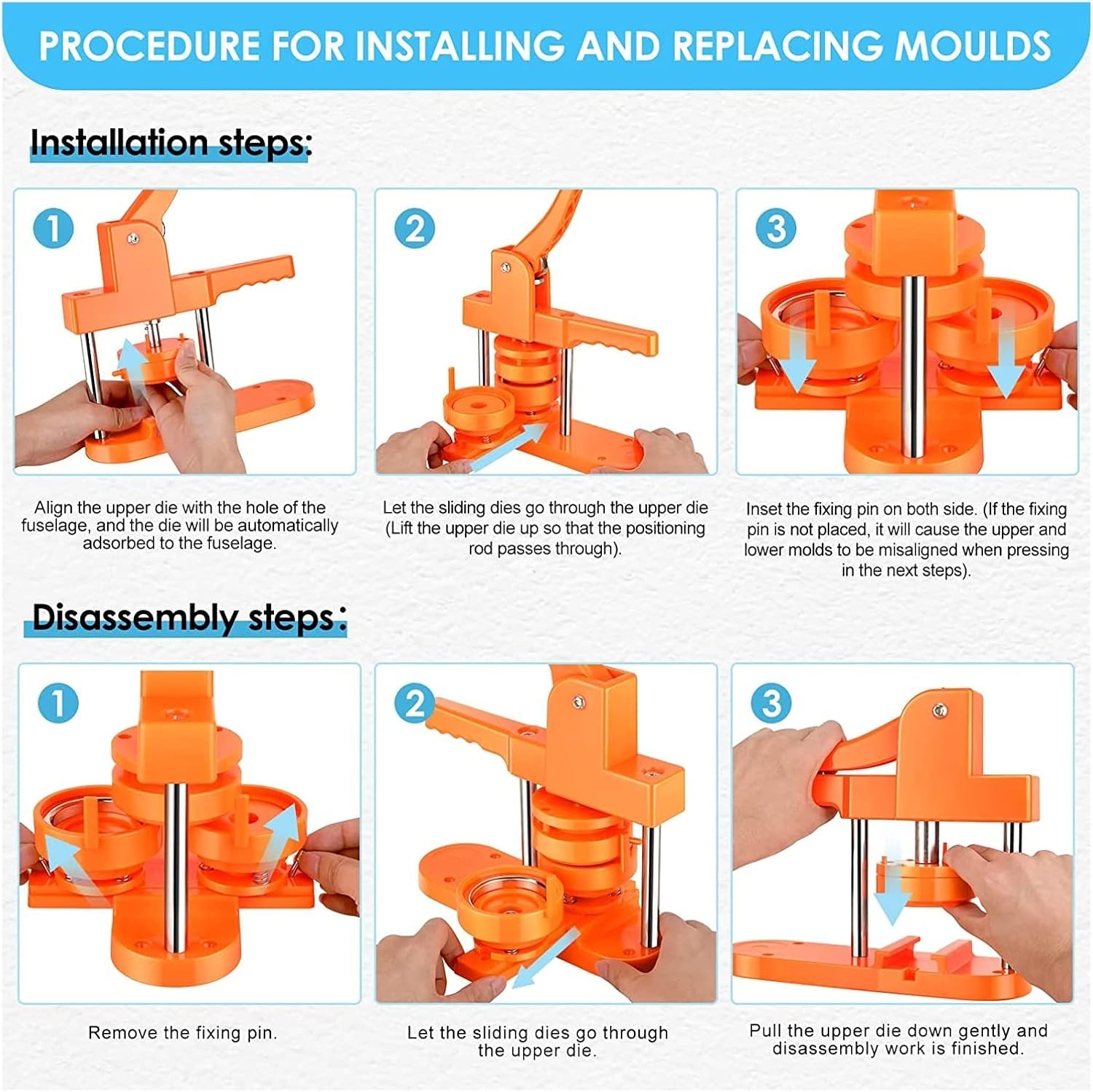 PROCEDURE FOR INSTALLING AND REPLACING MOULDS

Installation steps:

1

Align the upper die with the hole of the fuselage, and the die will be automatically adsorbed to the fuselage.

2

Let the sliding dies go through the upper die (Lift the upper die up so that the positioning rod passes through).

3

Inset the fixing pin on both side. (If the fixing pin is not placed, it will cause the upper and lower molds to be misaligned when pressing in the next steps).

Disassembly steps:

1

Remove the fixing pin.

2

Let the sliding dies go through the upper die.

3

Pull the upper die down gently and disassembly work is finished.