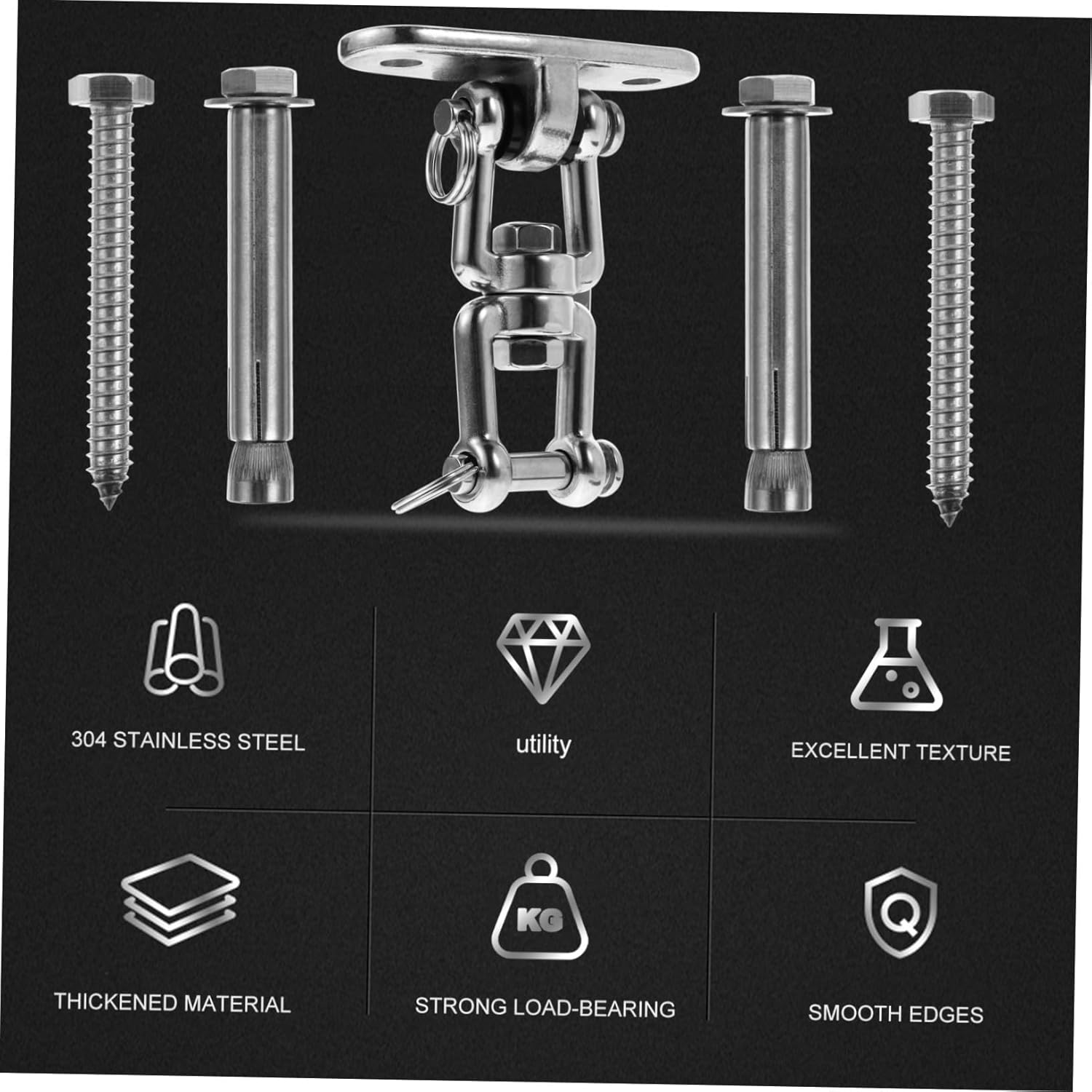 304 STAINLESS STEEL

utility

EXCELLENT TEXTURE

THICKENED MATERIAL

KG

STRONG LOAD-BEARING

Q

SMOOTH EDGES