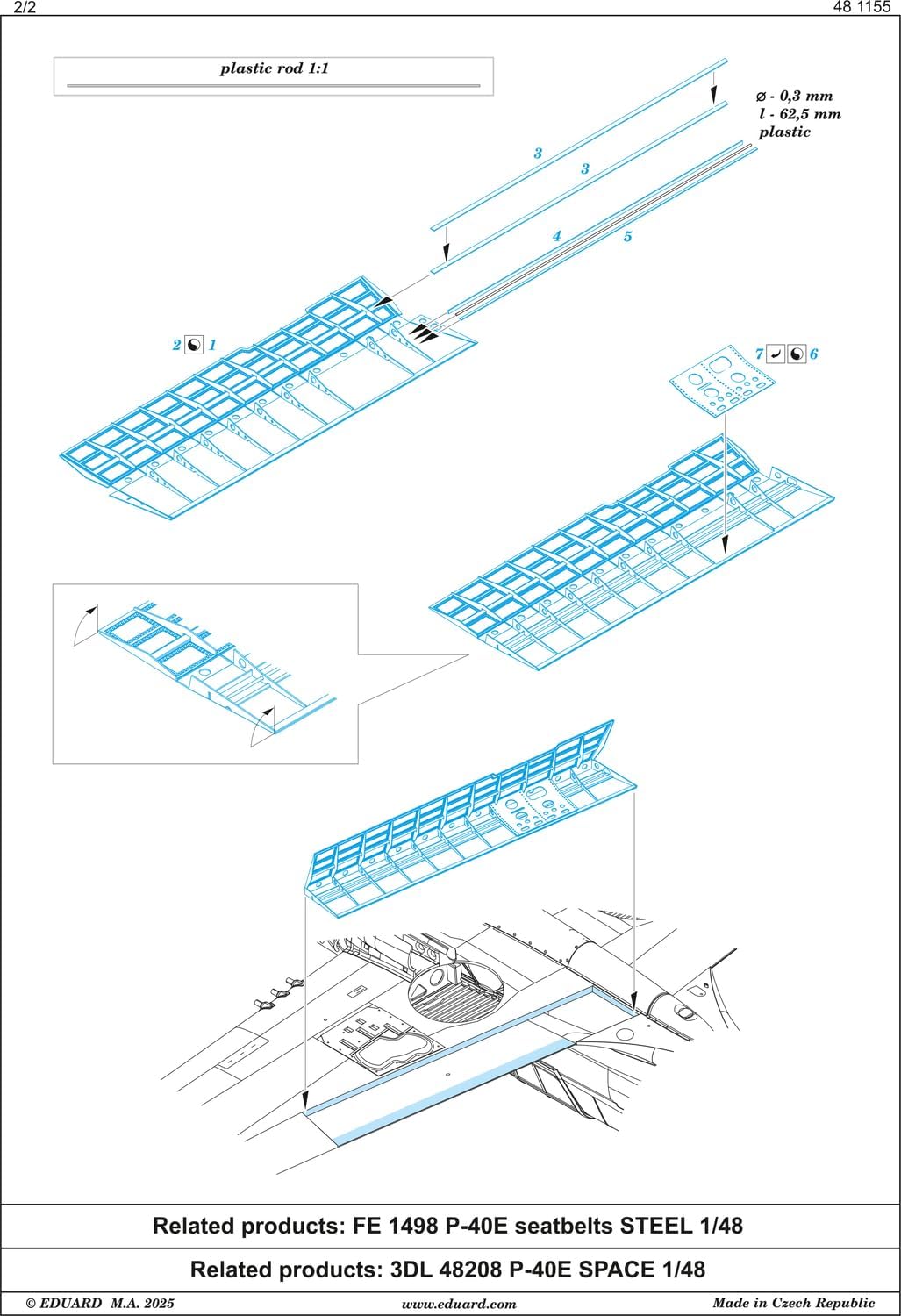 2/2

48 1155

plastic rod 1:1

⌀ - 0,3 mm
l - 62,5 mm
plastic

3

3

4

5

2 1

7 6

Related products: FE 1498 P-40E seatbelts STEEL 1/48

Related products: 3DL 48208 P-40E SPACE 1/48

© EDUARD M.A. 2025

www.eduard.com

Made in Czech Republic