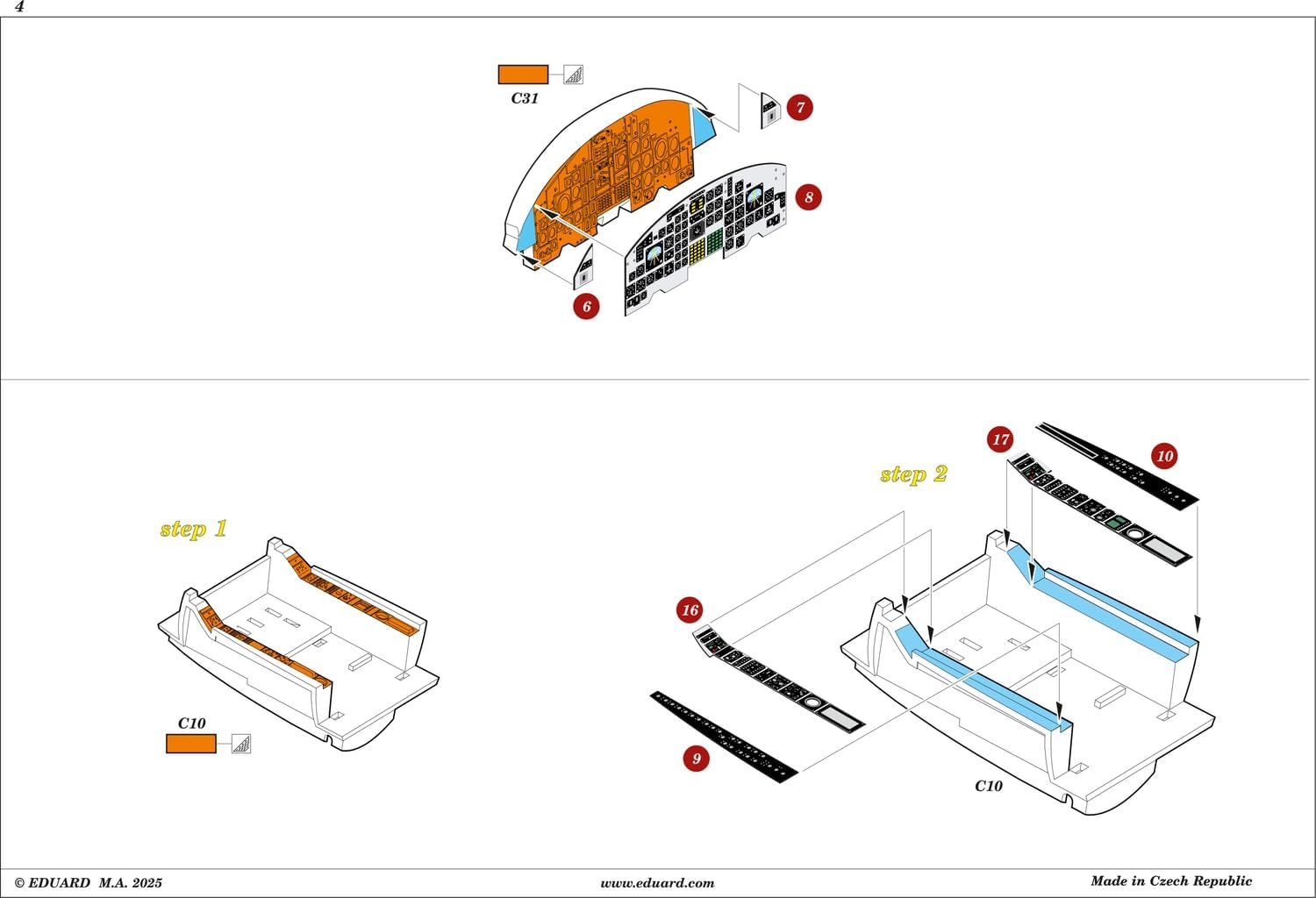 4

C31

7

8

6

step 1

C10

step 2

17

10

16

9

C10

© EDUARD M.A. 2025

www.eduard.com

Made in Czech Republic