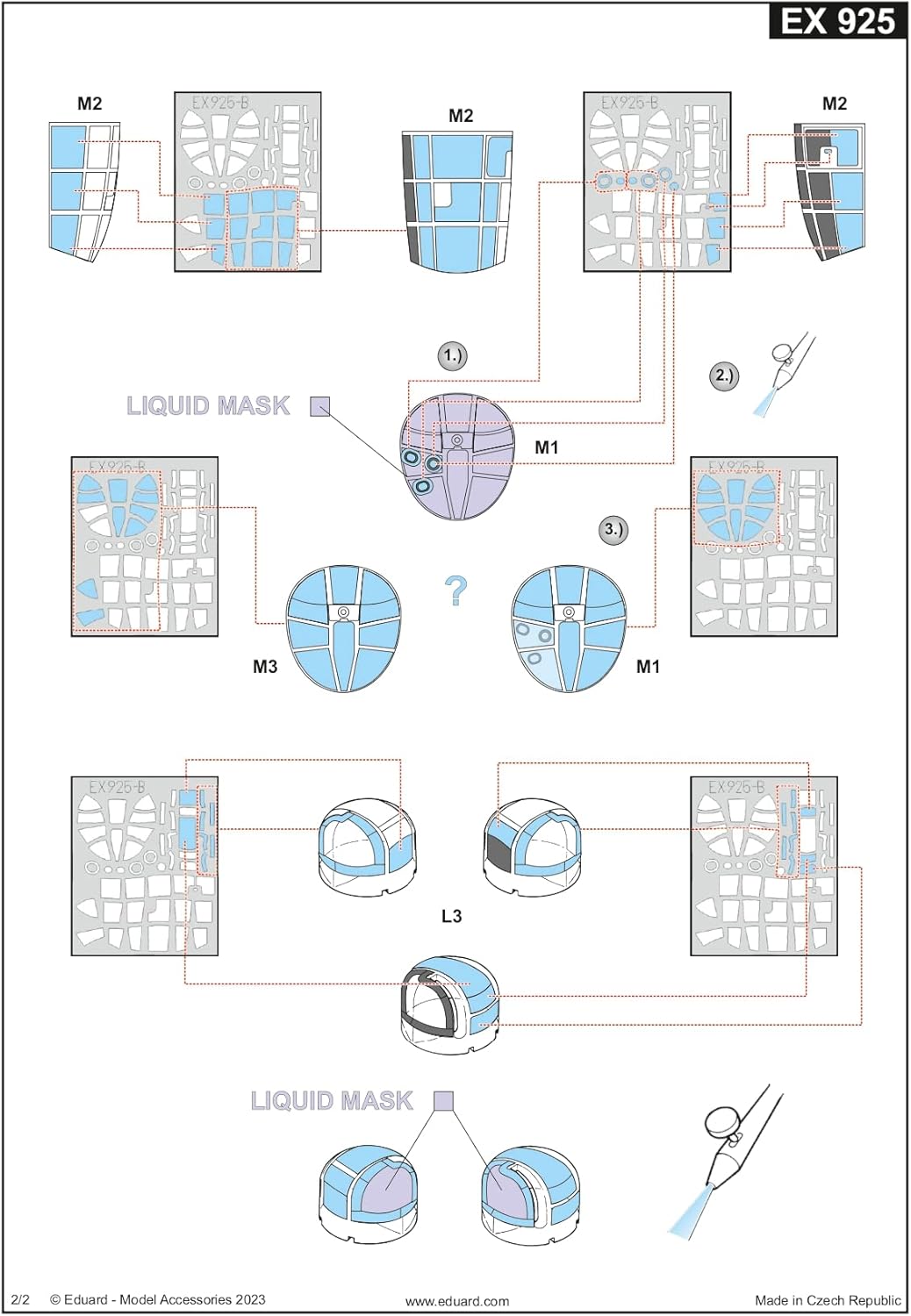 EX 925

M2
EX925-B
M2
EX925-B
M2

1.)
2.)
LIQUID MASK
M1

EX925-B
EX925-B
3.)
?
M3
M1

EX925-B
EX925-B
L3

LIQUID MASK

2/2 © Eduard - Model Accessories 2023 www.eduard.com Made in Czech Republic