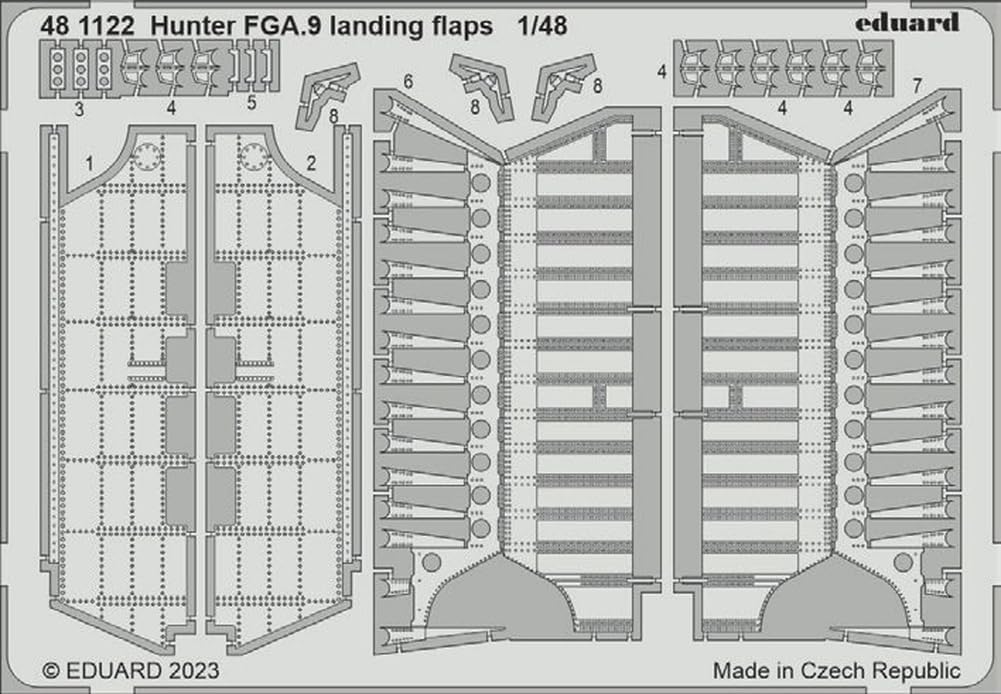 48 1122 Hunter FGA.9 landing flaps 1/48

eduard

3 4 5 8 6 8 8 4 4 4 7

1 2

© EDUARD 2023

Made in Czech Republic