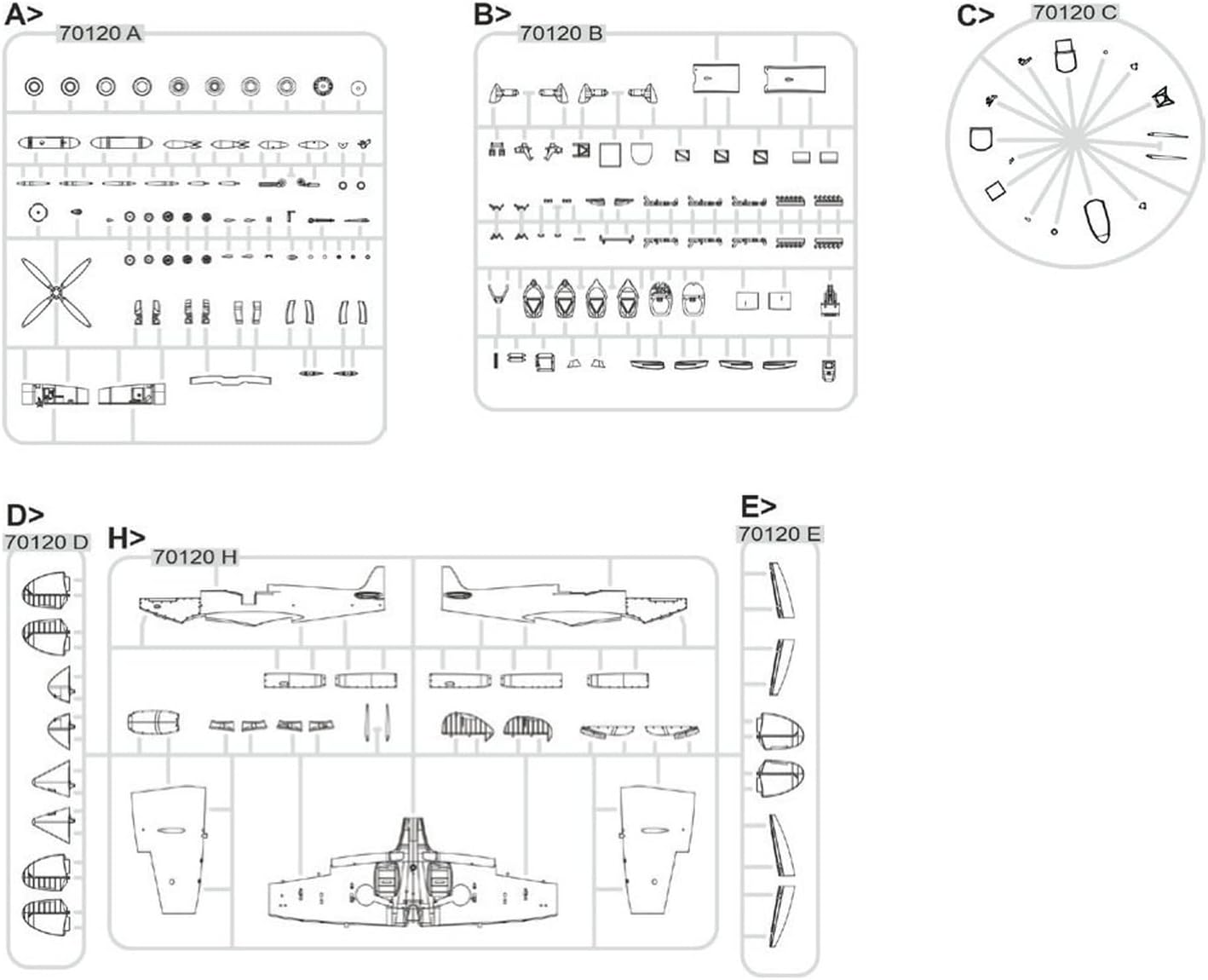 A>
70120 A

B>
70120 B

C>
70120 C

D>
70120 D

H>
70120 H

E>
70120 E