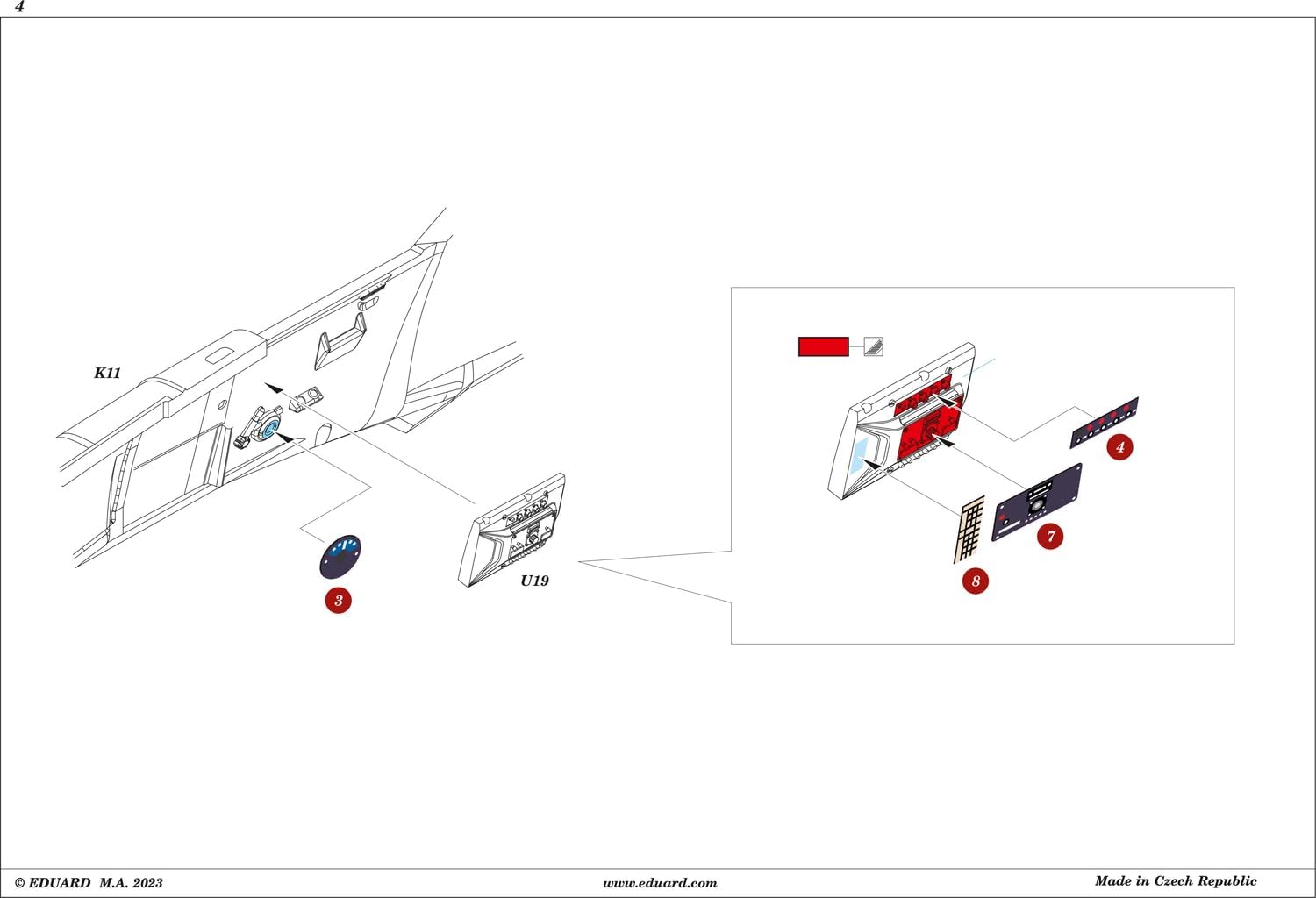 4

K11

3

U19

4

7

8

© EDUARD M.A. 2023

www.eduard.com

Made in Czech Republic